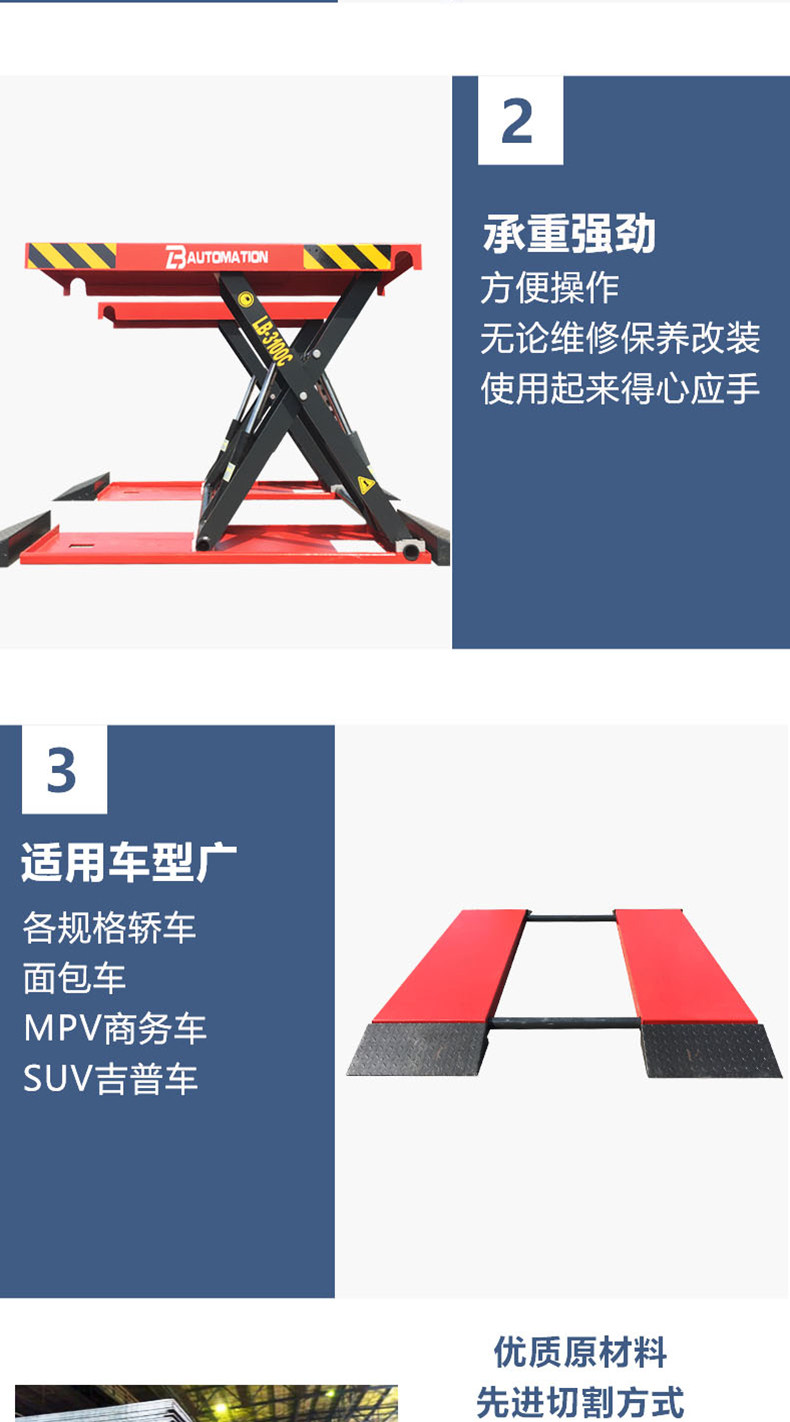 AUTOMATION

LB-3100C

2

承重强劲
方便操作
无论维修保养改装
使用起来得心应手

3

适用车型广
各规格轿车
面包车
MPV商务车
SUV吉普车

优质原材料
先进切割方式