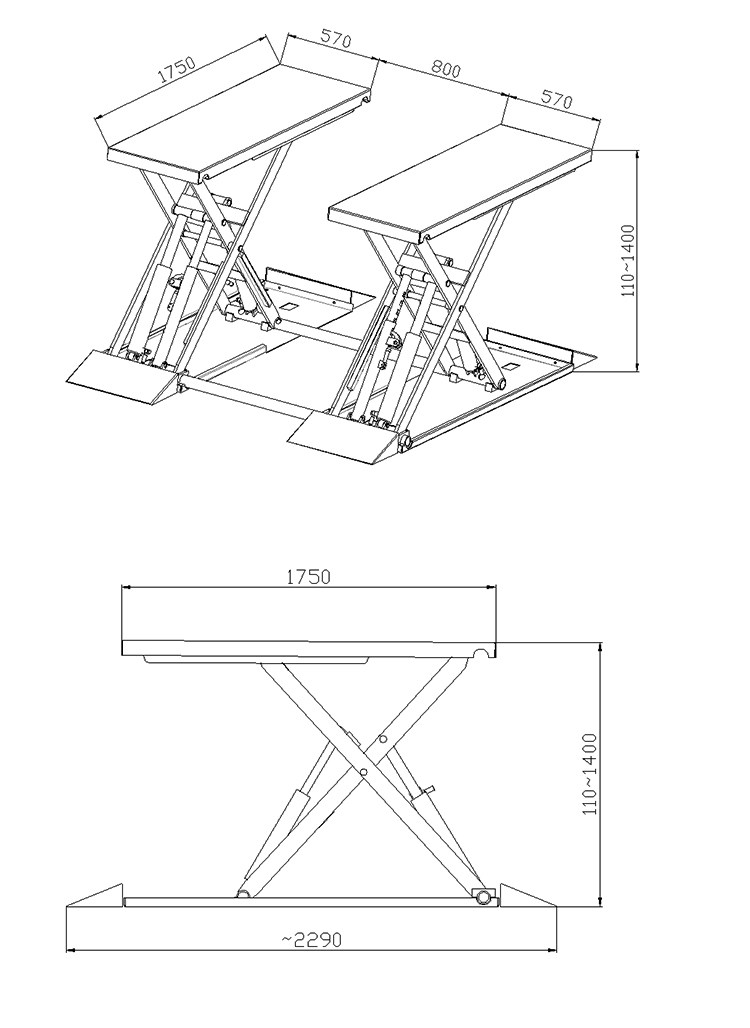 1750
570
800
570
110~1400

1750
110~1400
~2290