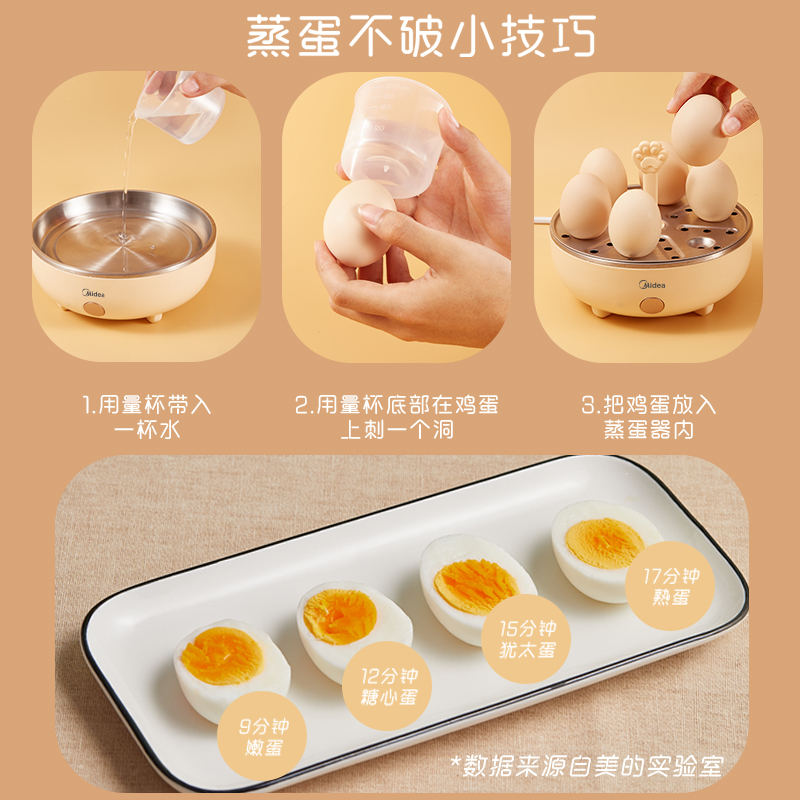 蒸蛋不破小技巧

Midea

Midea

1.用量杯带入一杯水

2.用量杯底部在鸡蛋上刺一个洞

3.把鸡蛋放入蒸蛋器内

9分钟
嫩蛋

12分钟
糖心蛋

15分钟
犹太蛋

17分钟
熟蛋

*数据来源自美的实验室