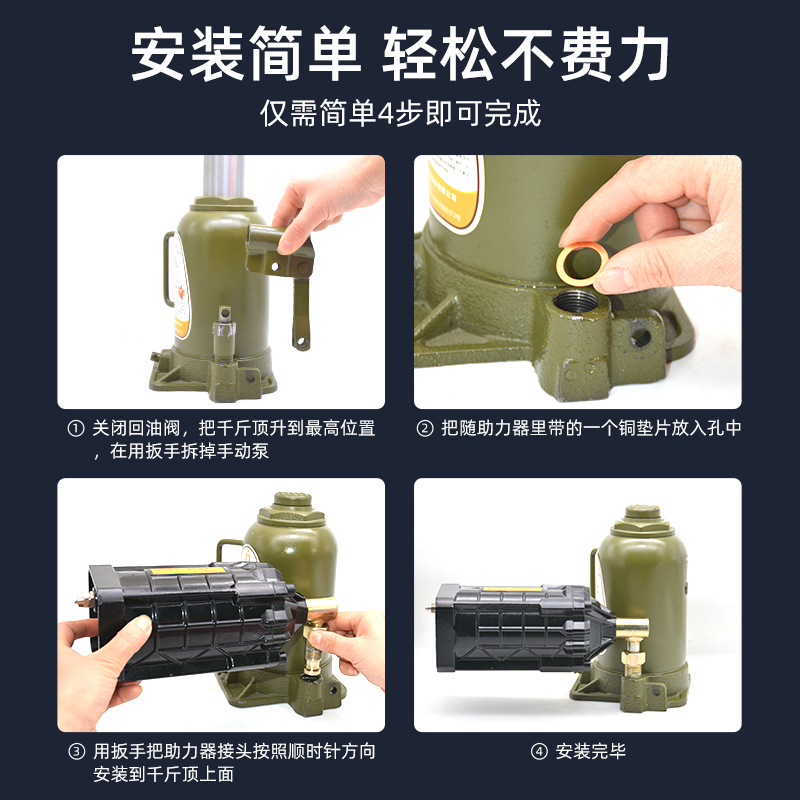 安装简单 轻松不费力

仅需简单4步即可完成

① 关闭回油阀，把千斤顶升到最高位置，在用扳手拆掉手动泵

② 把随助力器里带的一个铜垫片放入孔中

③ 用扳手把助力器接头按照顺时针方向安装到千斤顶上面

④ 安装完毕