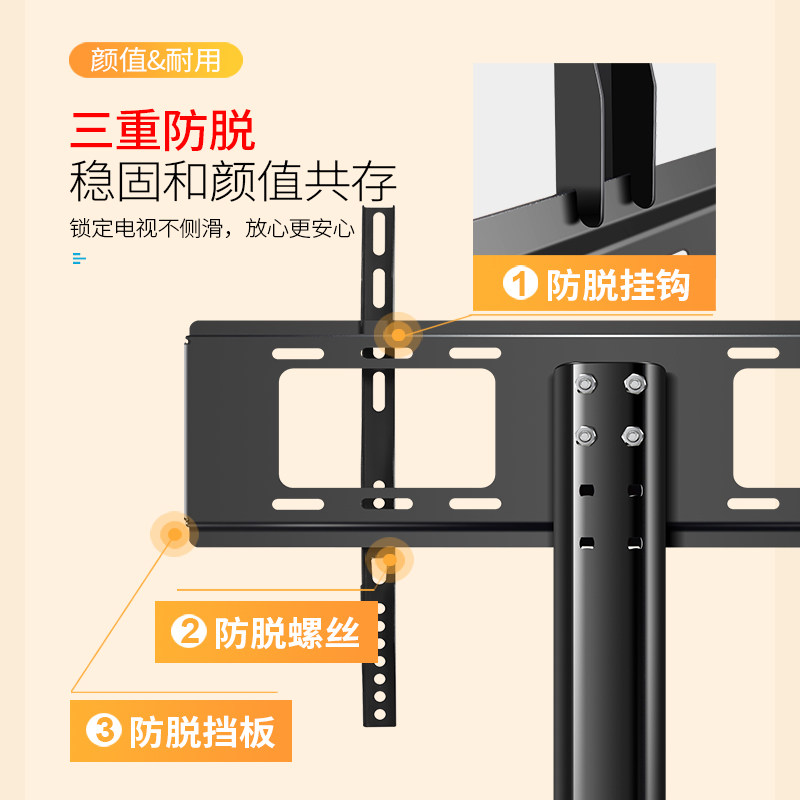 颜值&耐用

三重防脱
稳固和颜值共存

锁定电视不侧滑，放心更安心

1 防脱挂钩

2 防脱螺丝

3 防脱挡板