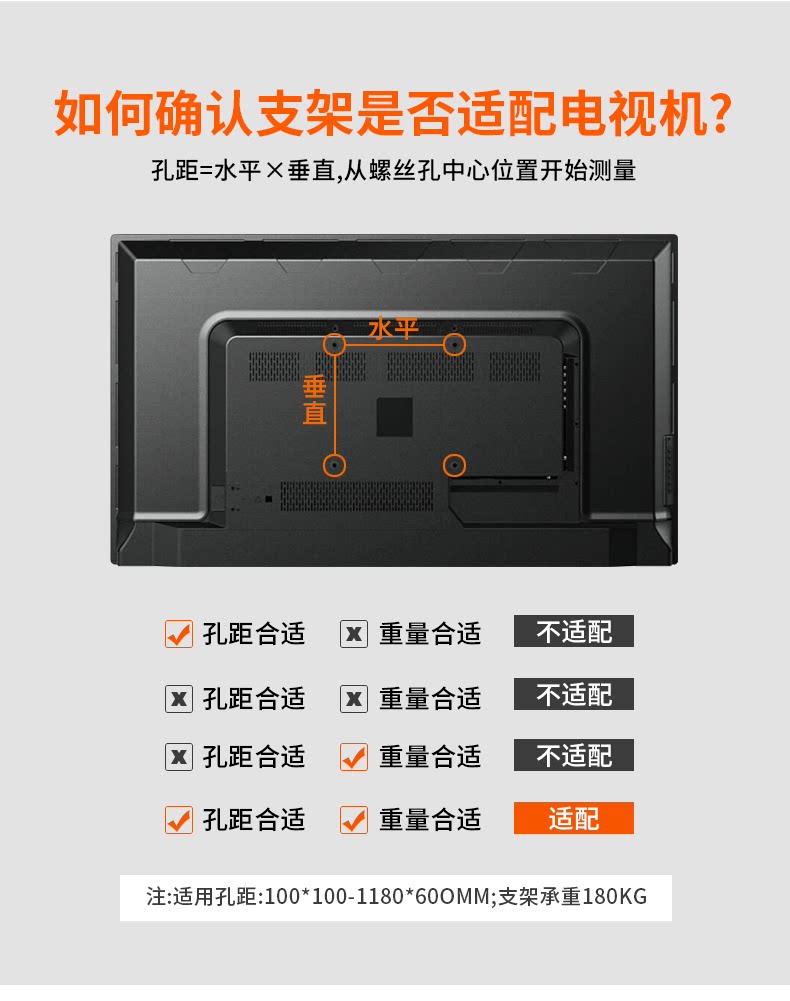 如何确认支架是否适配电视机?

孔距=水平×垂直,从螺丝孔中心位置开始测量

水平

垂直

| | | |
|---|---|---|
| ✓ 孔距合适 | ✗ 重量合适 | 不适配 |
| ✗ 孔距合适 | ✗ 重量合适 | 不适配 |
| ✗ 孔距合适 | ✓ 重量合适 | 不适配 |
| ✓ 孔距合适 | ✓ 重量合适 | 适配 |

注:适用孔距:100*100-1180*60OMM;支架承重180KG