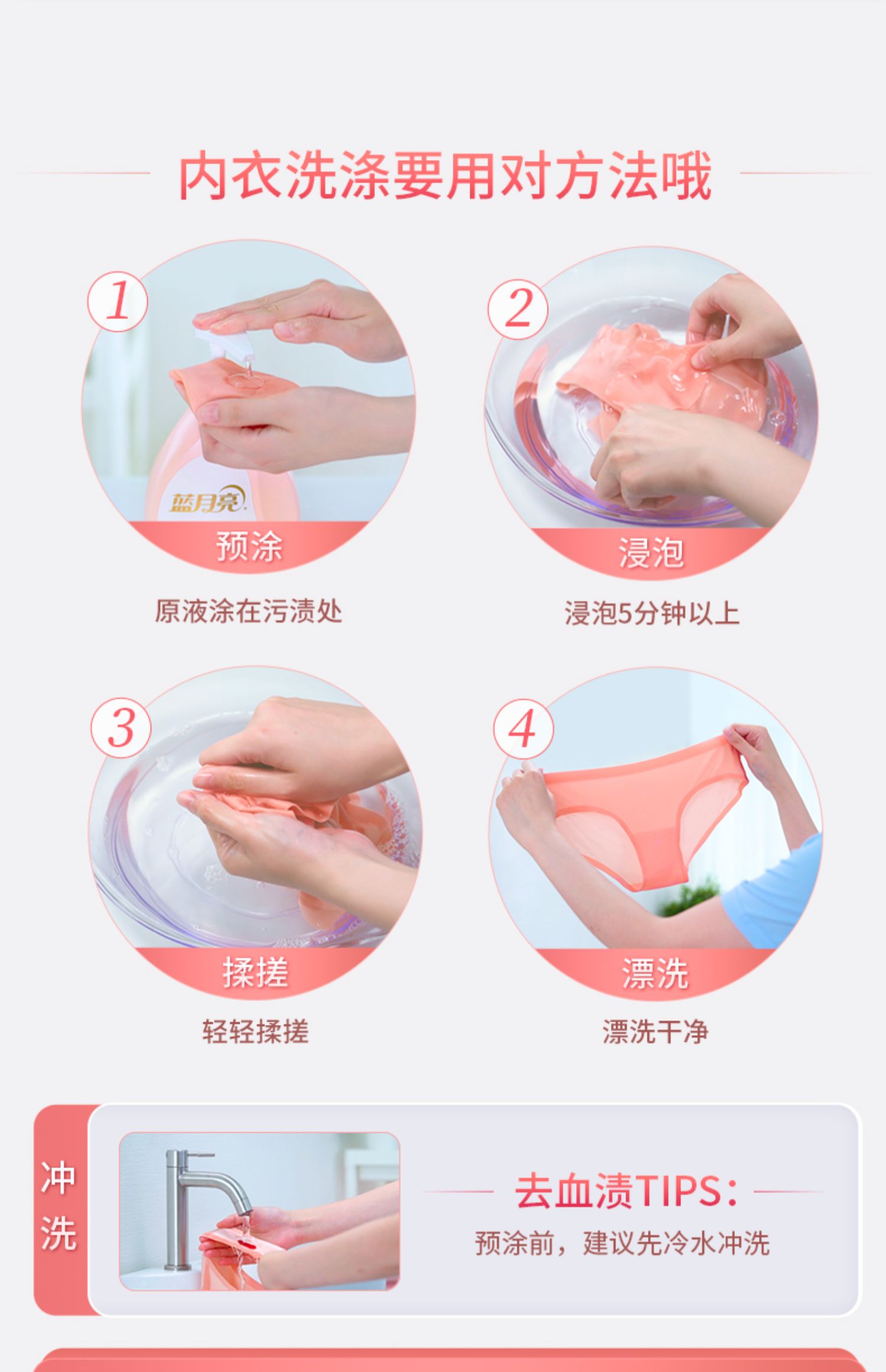 内衣洗涤要用对方法哦

1
蓝月亮
预涂
原液涂在污渍处

2
浸泡
浸泡5分钟以上

3
揉搓
轻轻揉搓

4
漂洗
漂洗干净

冲洗

去血渍TIPS:
预涂前，建议先冷水冲洗