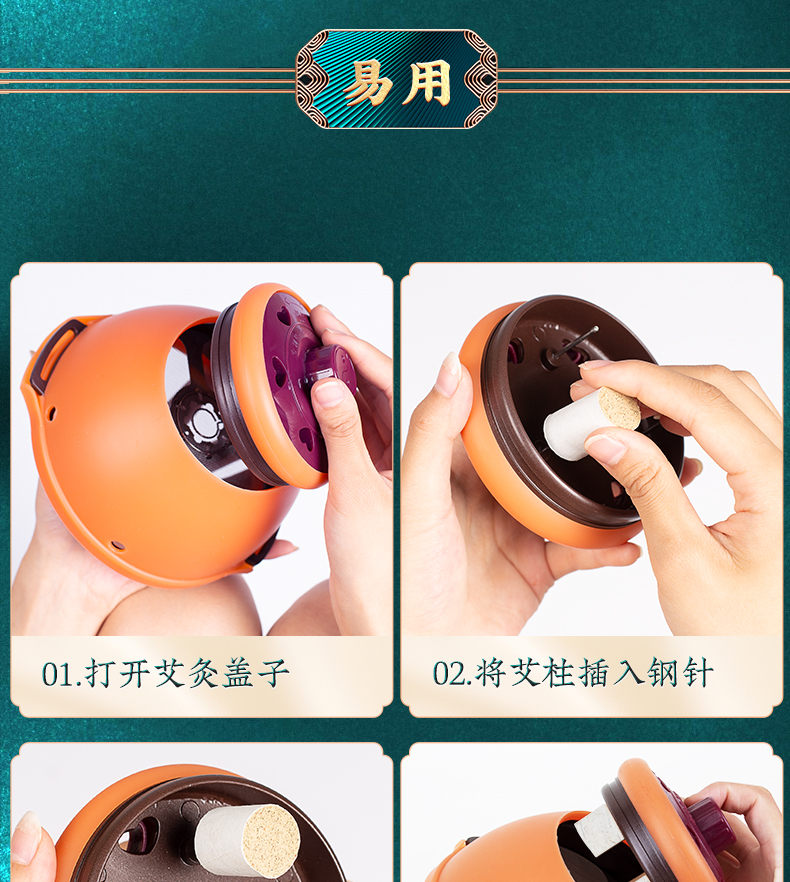 易用

01.打开艾灸盖子

02.将艾柱插入钢针