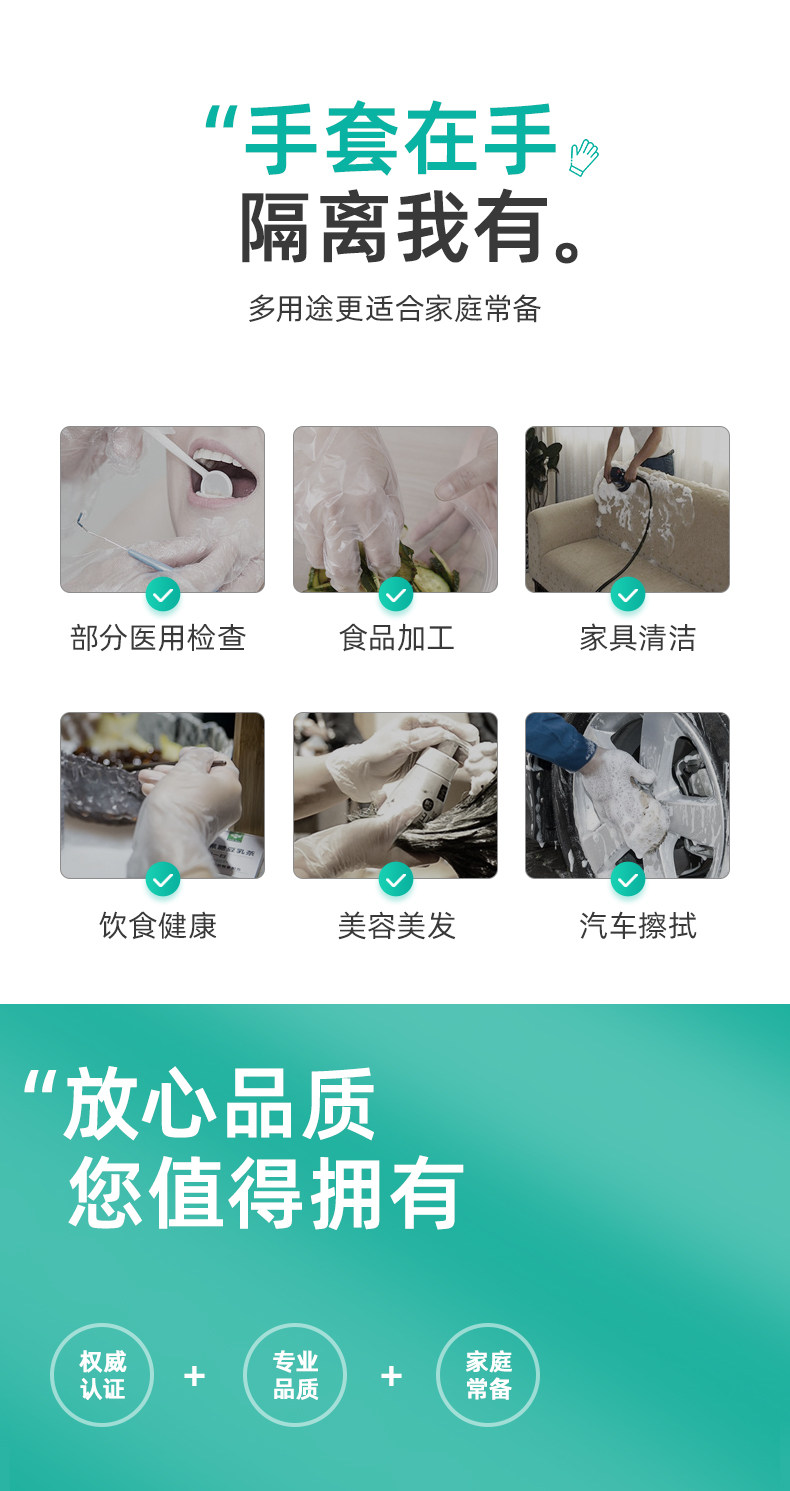 “手套在手
隔离我有。

多用途更适合家庭常备

部分医用检查

食品加工

家具清洁

饮食健康

美容美发

汽车擦拭

“放心品质
您值得拥有

权威认证 + 专业品质 + 家庭常备