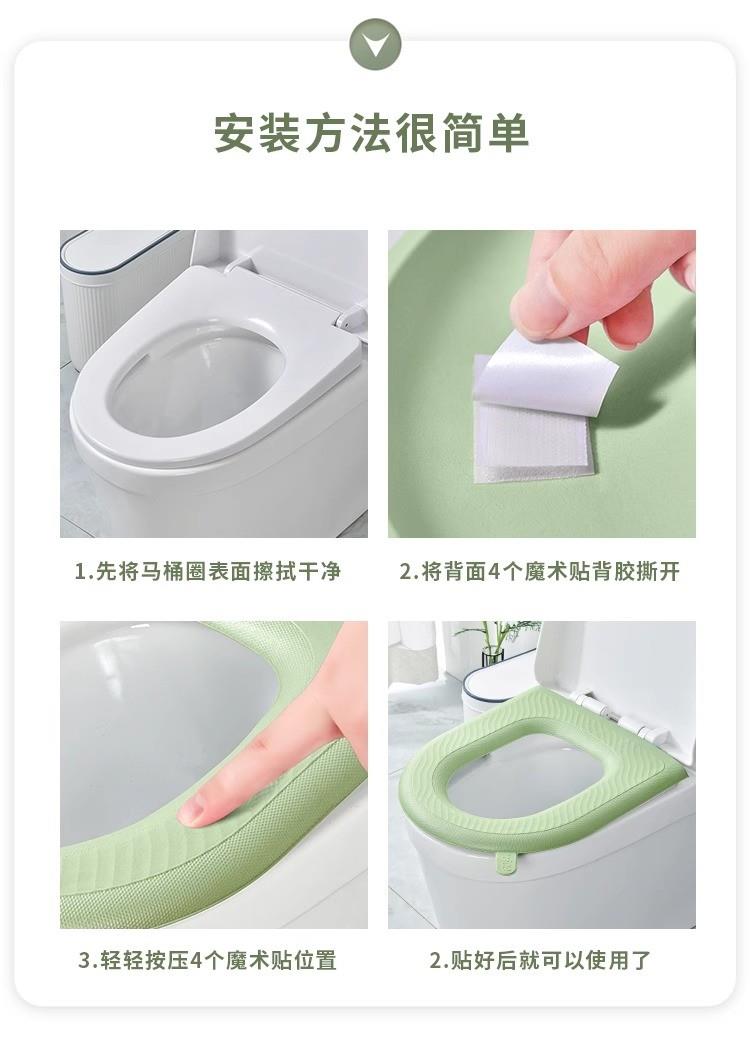 安装方法很简单

1.先将马桶圈表面擦拭干净

2.将背面4个魔术贴背胶撕开

3.轻轻按压4个魔术贴位置

2.贴好后就可以使用了