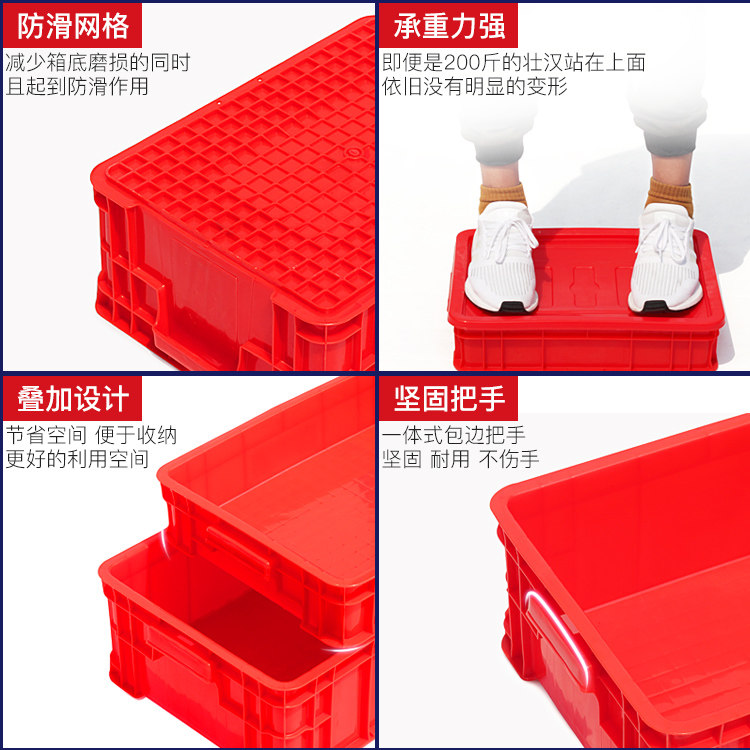 防滑网格
减少箱底磨损的同时
且起到防滑作用

承重力强
即便是200斤的壮汉站在上面
依旧没有明显的变形

叠加设计
节省空间 便于收纳
更好的利用空间

坚固把手
一体式包边把手
坚固 耐用 不伤手