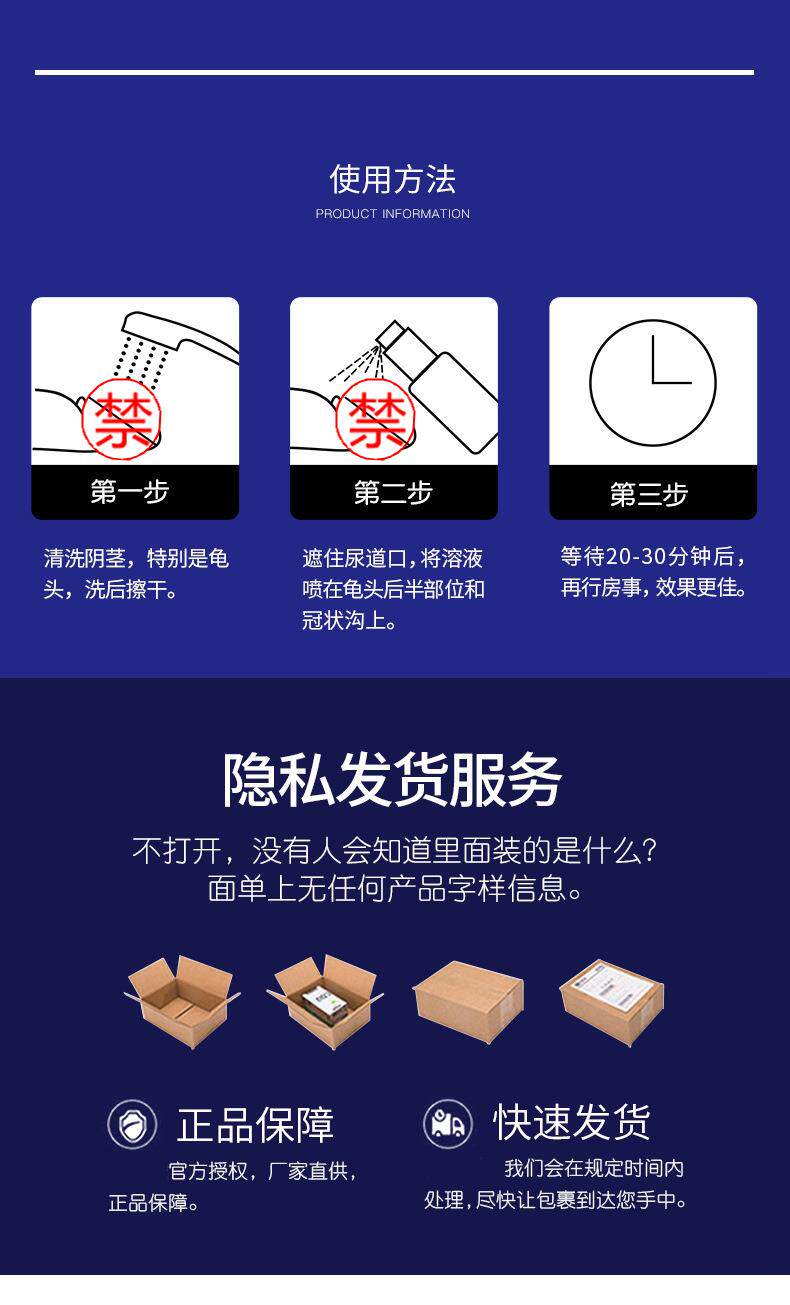 使用方法
PRODUCT INFORMATION

禁
第一步

清洗阴茎，特别是龟头，洗后擦干。

禁
第二步

遮住尿道口，将溶液喷在龟头后半部位和冠状沟上。

第三步

等待20-30分钟后，再行房事，效果更佳。

隐私发货服务
不打开，没有人会知道里面装的是什么？
面单上无任何产品字样信息。

正品保障
官方授权，厂家直供，正品保障。

快速发货
我们会在规定时间内处理，尽快让包裹到达您手中。