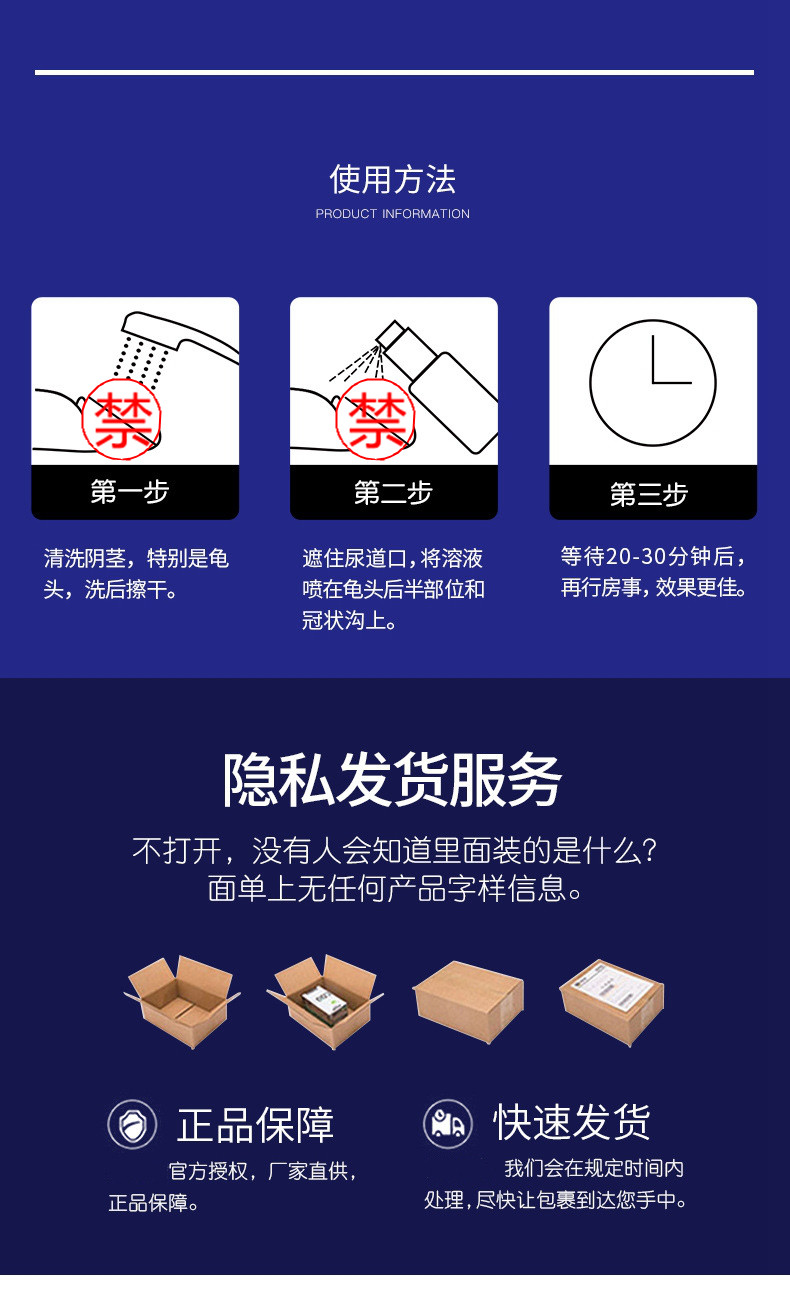 使用方法
PRODUCT INFORMATION

禁
第一步
清洗阴茎，特别是龟头，洗后擦干。

禁
第二步
遮住尿道口，将溶液喷在龟头后半部位和冠状沟上。

第三步
等待20-30分钟后，再行房事，效果更佳。

隐私发货服务
不打开，没有人会知道里面装的是什么？
面单上无任何产品字样信息。

正品保障
官方授权，厂家直供，正品保障。

快速发货
我们会在规定时间内处理，尽快让包裹到达您手中。