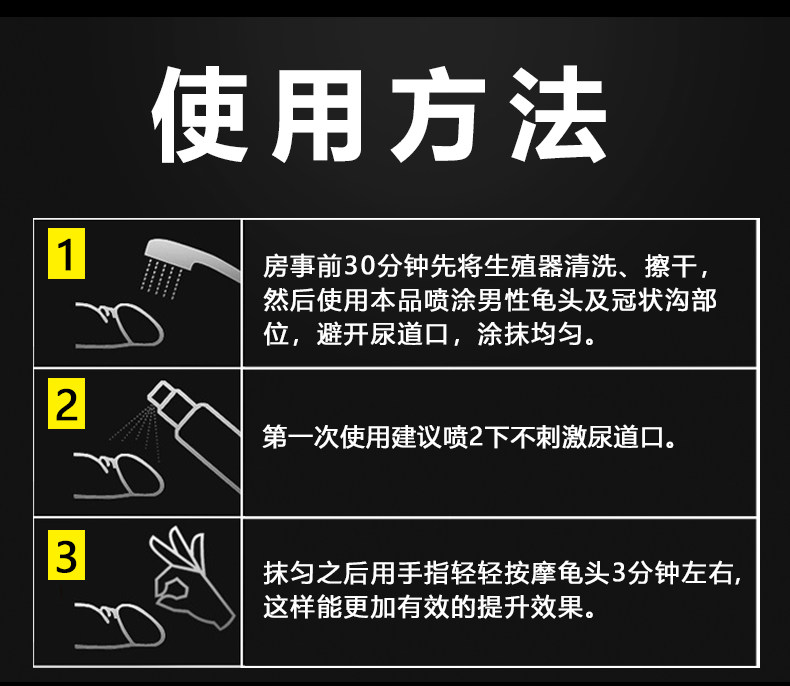 使用方法

1

房事前30分钟先将生殖器清洗、擦干，然后使用本品喷涂男性龟头及冠状沟部位，避开尿道口，涂抹均匀。

2

第一次使用建议喷2下不刺激尿道口。

3

抹匀之后用手指轻轻按摩龟头3分钟左右，这样能更加有效的提升效果。