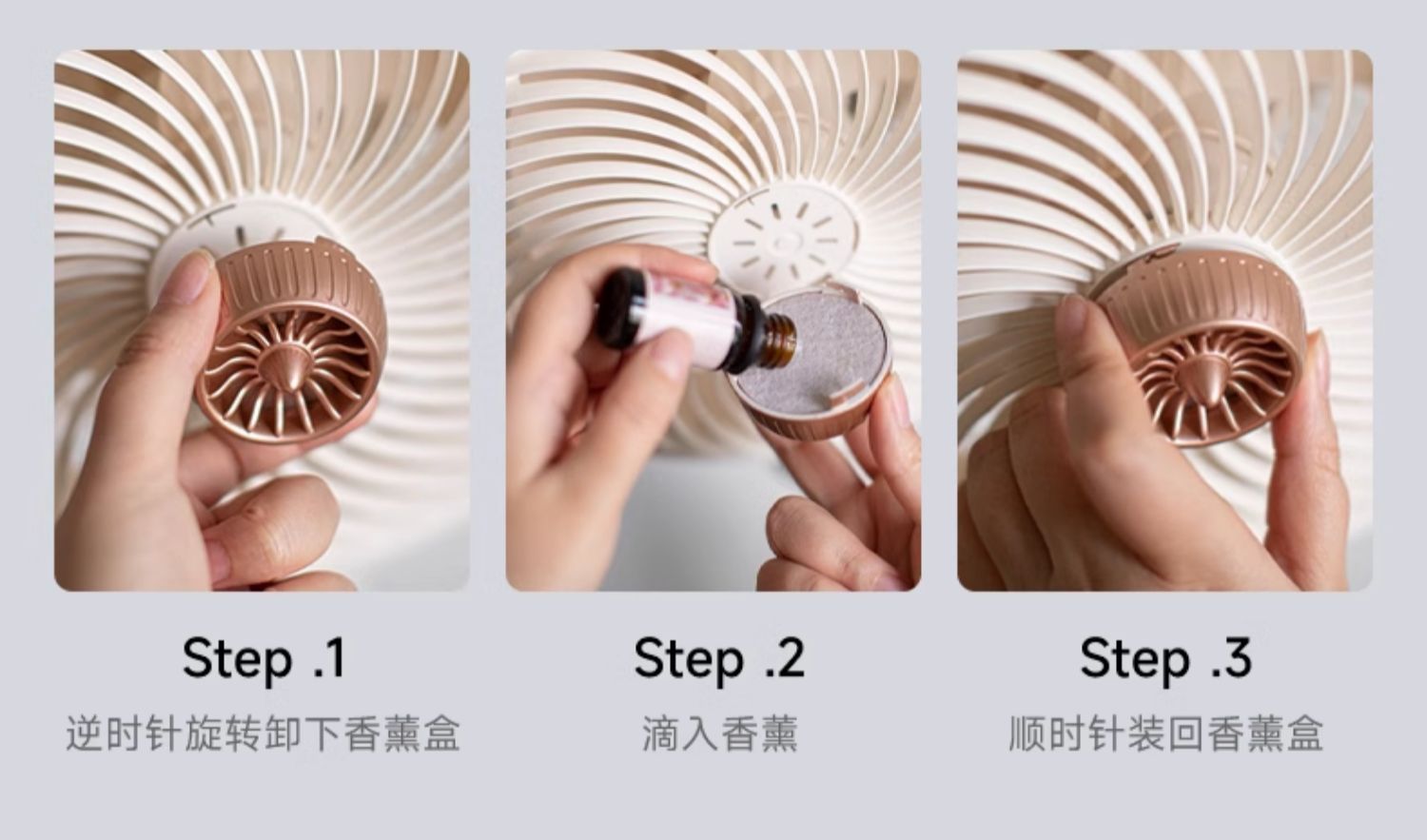 Step .1
逆时针旋转卸下香薰盒

Step .2
滴入香薰

Step .3
顺时针装回香薰盒