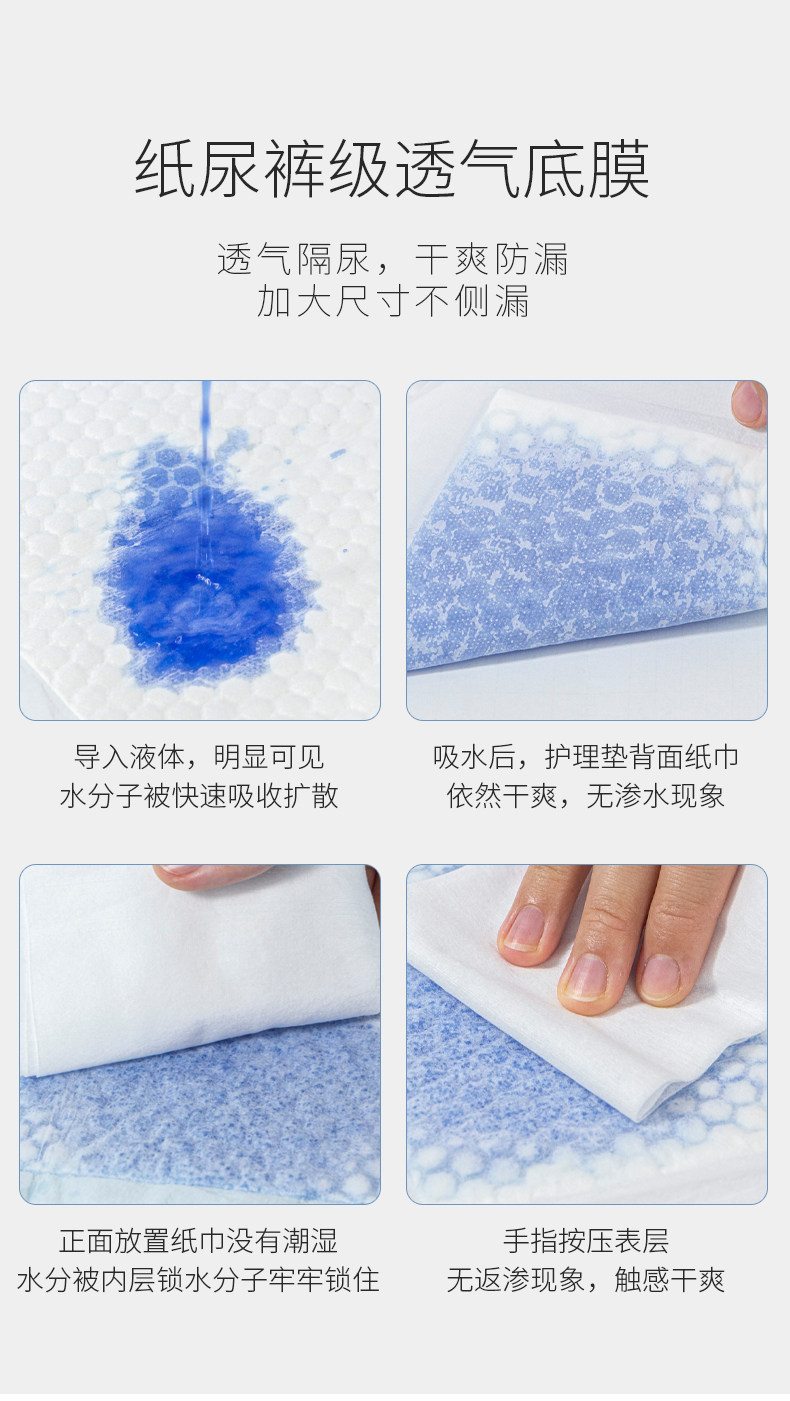 纸尿裤级透气底膜

透气隔尿，干爽防漏
加大尺寸不侧漏

导入液体，明显可见
水分子被快速吸收扩散

吸水后，护理垫背面纸巾
依然干爽，无渗水现象

正面放置纸巾没有潮湿
水分被内层锁水分子牢牢锁住

手指按压表层
无返渗现象，触感干爽