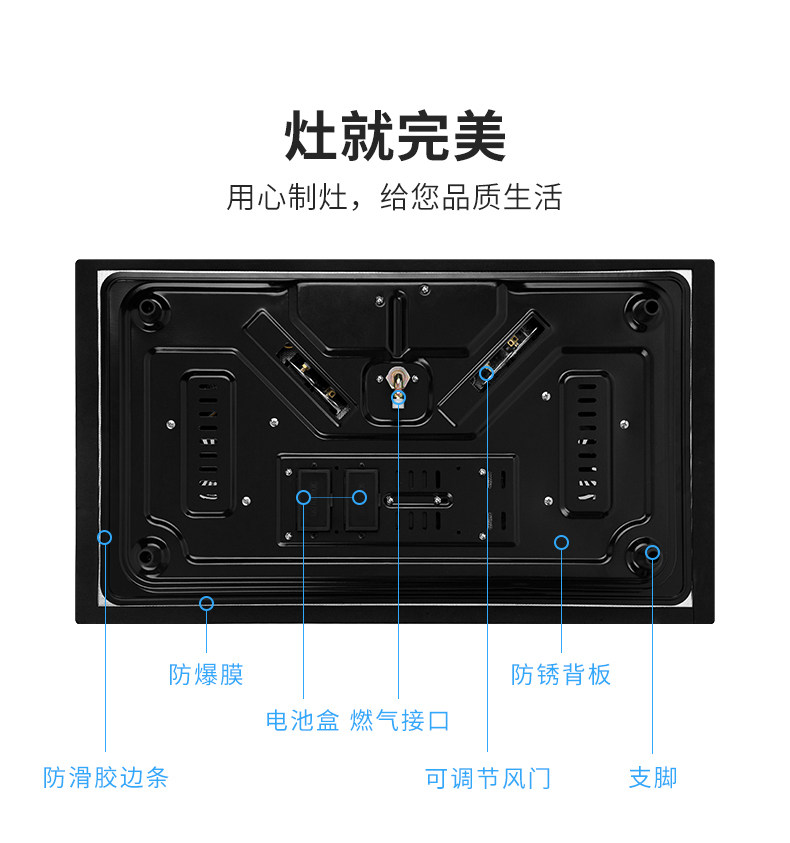 灶就完美

用心制灶，给您品质生活

防爆膜

防锈背板

电池盒 燃气接口

防滑胶边条

可调节风门

支脚