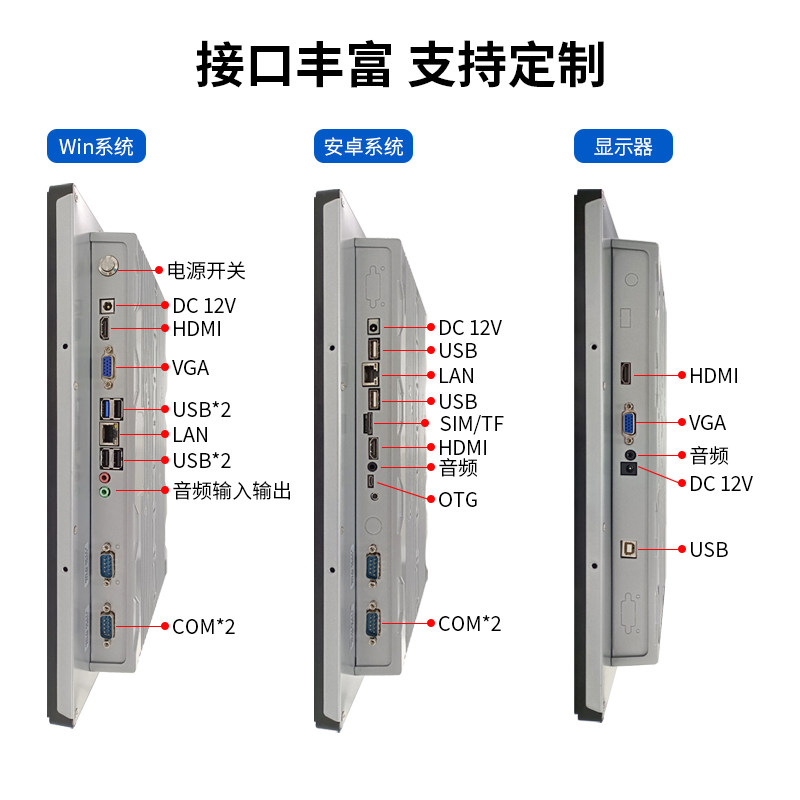 接口丰富 支持定制

Win系统

电源开关
DC 12V
HDMI
VGA
USB*2
LAN
USB*2
音频输入输出
COM*2

安卓系统

DC 12V
USB
LAN
USB
SIM/TF
HDMI
音频
OTG
COM*2

显示器

HDMI
VGA
音频
DC 12V
USB