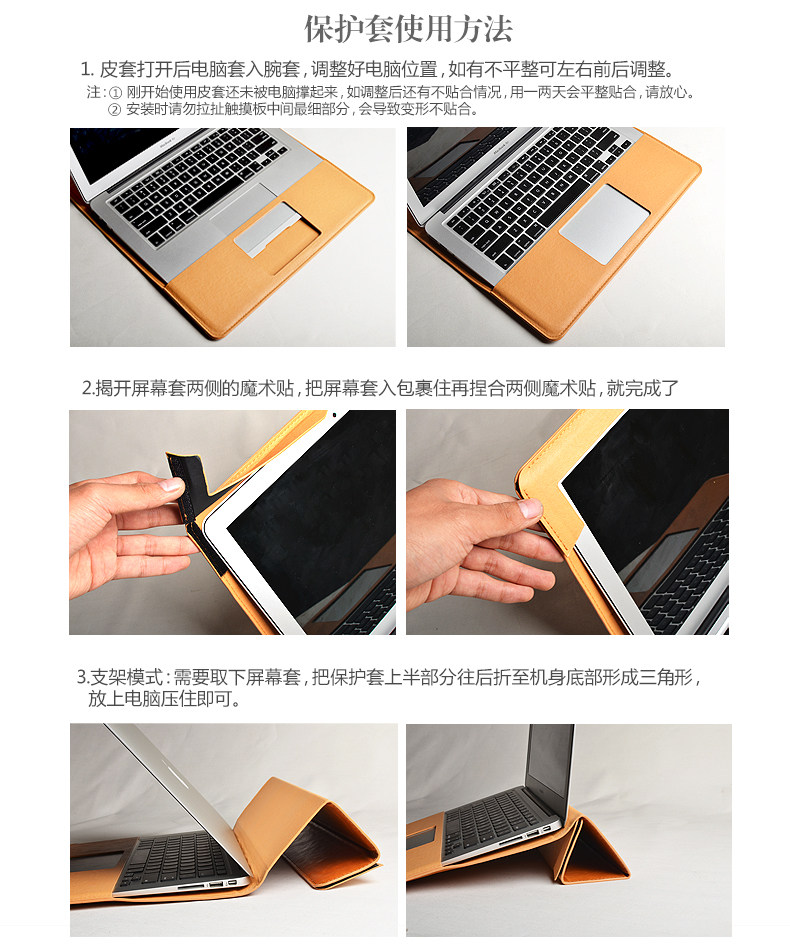 保护套使用方法

1. 皮套打开后电脑套入腕套，调整好电脑位置，如有不平整可左右前后调整。

注：① 刚开始使用皮套还未被电脑撑起来，如调整后还有不贴合情况，用一两天会平整贴合，请放心。
② 安装时请勿拉扯触摸板中间最细部分，会导致变形不贴合。

2.揭开屏幕套两侧的魔术贴，把屏幕套入包裹住再捏合两侧魔术贴，就完成了

3.支架模式：需要取下屏幕套，把保护套上半部分往后折至机身底部形成三角形，放上电脑压住即可。