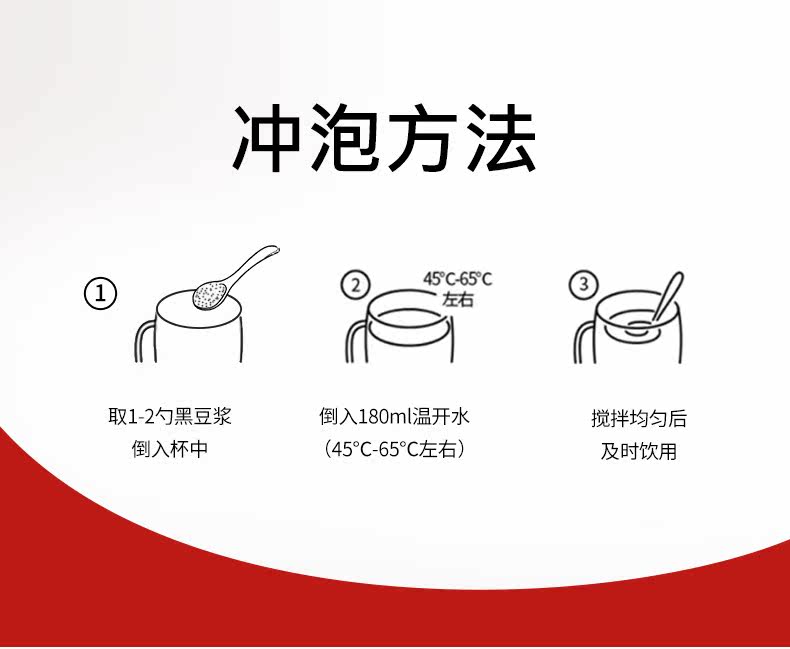 冲泡方法

①

取1-2勺黑豆浆
倒入杯中

②

45°C-65°C
左右

倒入180ml温开水
（45°C-65°C左右）

③

搅拌均匀后
及时饮用