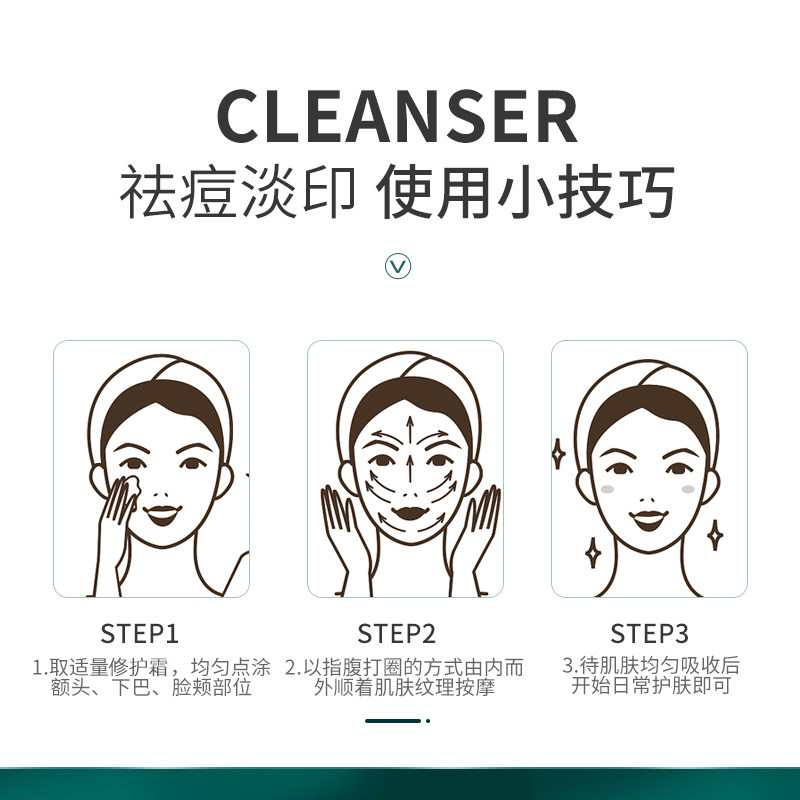 CLEANSER
祛痘淡印 使用小技巧

STEP1
1.取适量修护霜，均匀点涂额头、下巴、脸颊部位

STEP2
2.以指腹打圈的方式由内而外顺着肌肤纹理按摩

STEP3
3.待肌肤均匀吸收后开始日常护肤即可