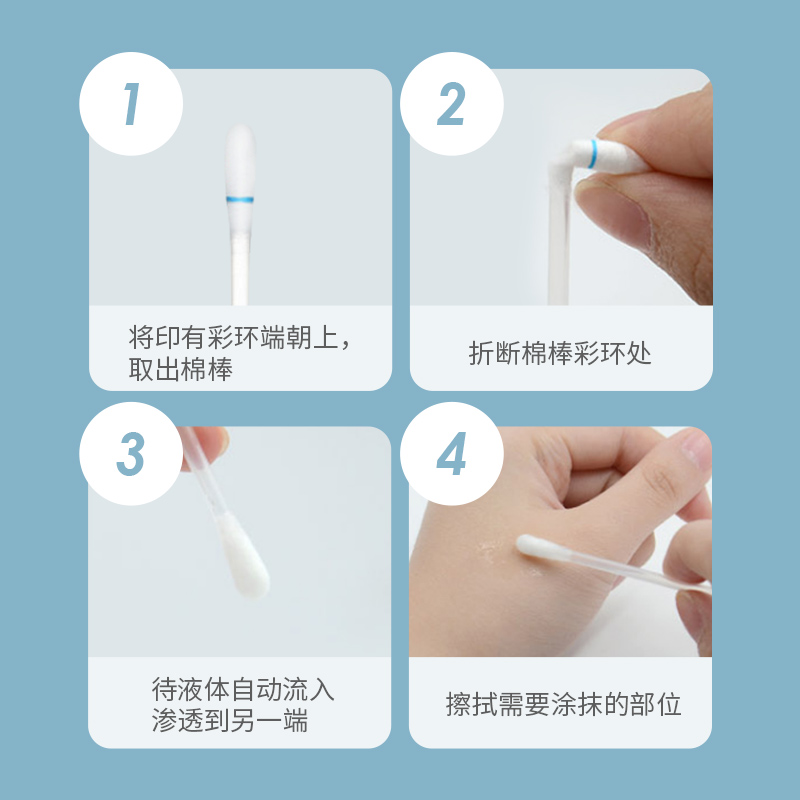 1

将印有彩环端朝上，取出棉棒

2

折断棉棒彩环处

3

待液体自动流入渗透到另一端

4

擦拭需要涂抹的部位