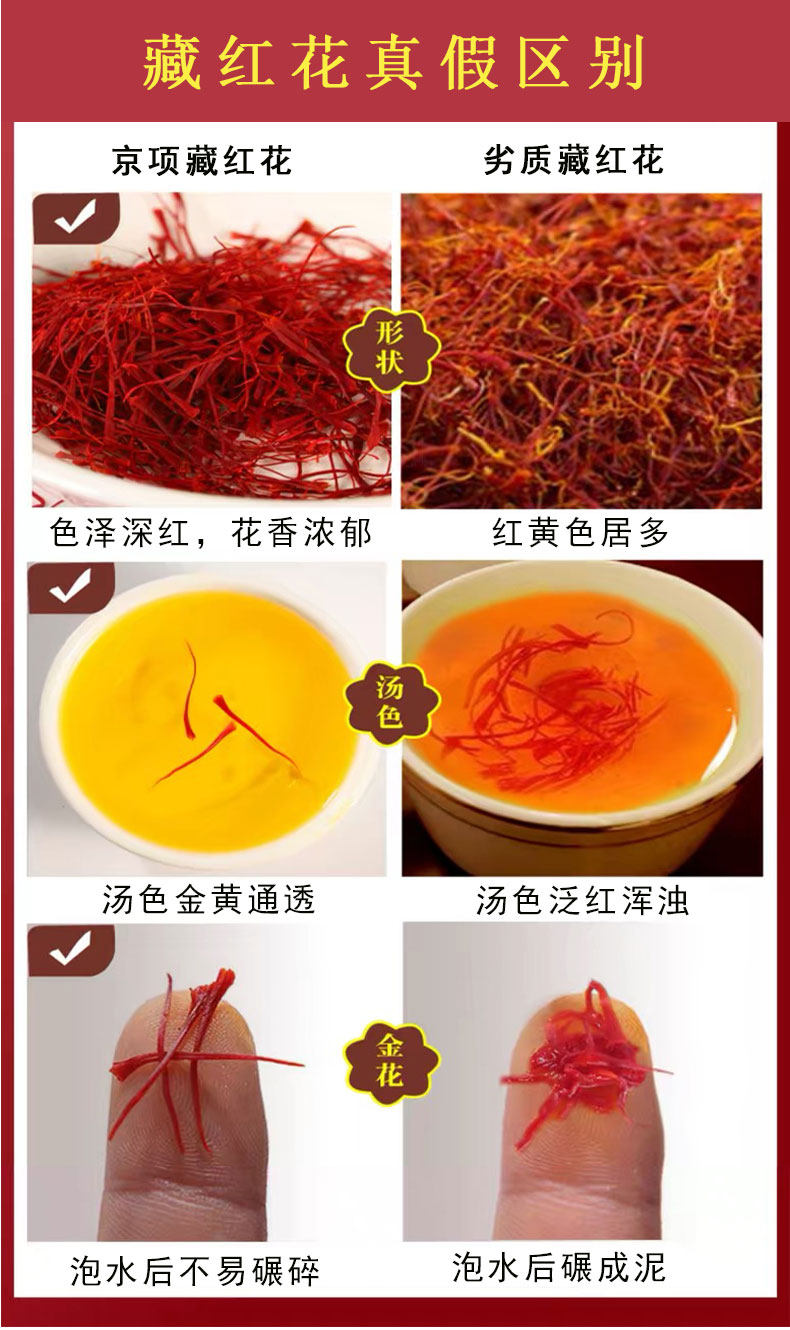 藏红花真假区别

京项藏红花

劣质藏红花

形状

色泽深红，花香浓郁

红黄色居多

汤色

汤色金黄通透

汤色泛红浑浊

金花

泡水后不易碾碎

泡水后碾成泥