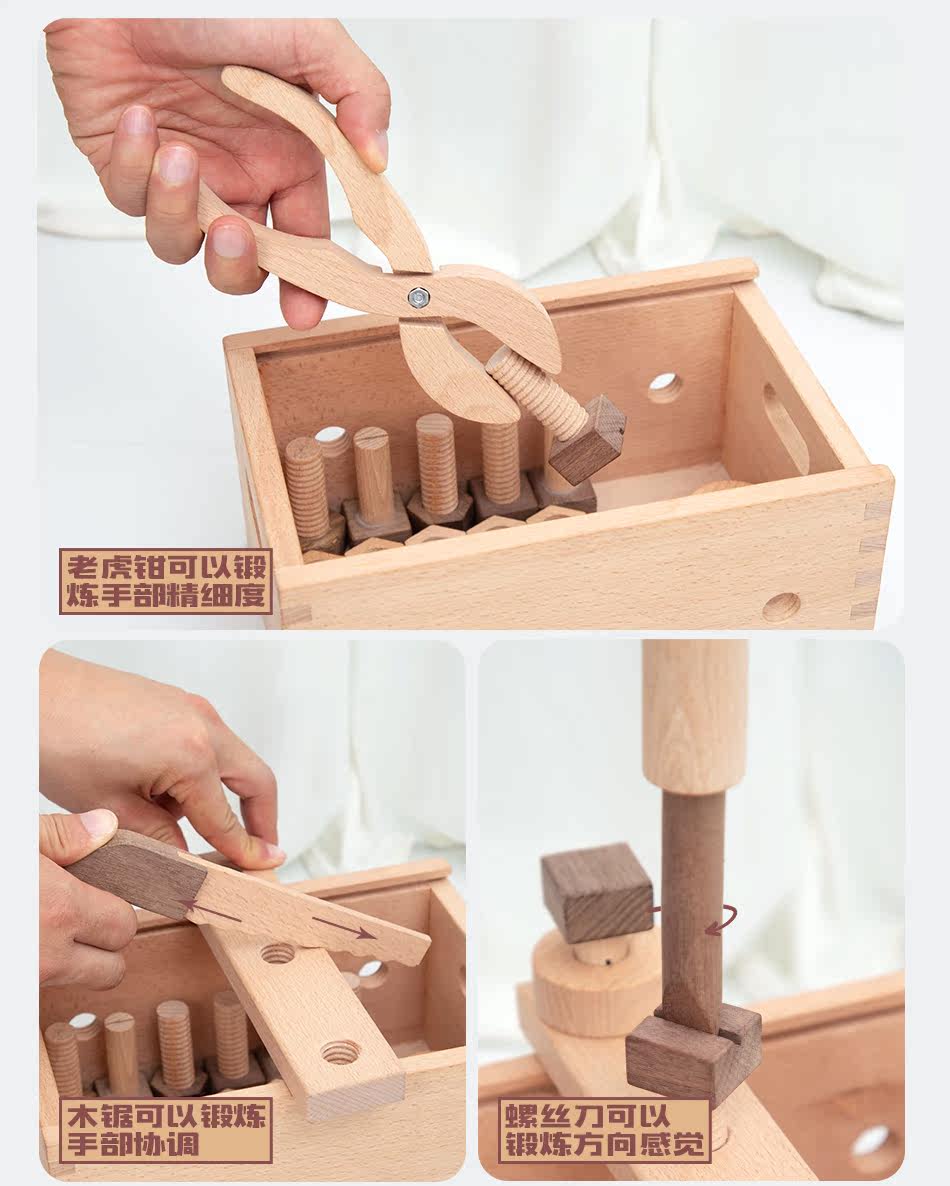 老虎钳可以锻炼手部精细度

木锯可以锻炼手部协调

螺丝刀可以锻炼方向感觉