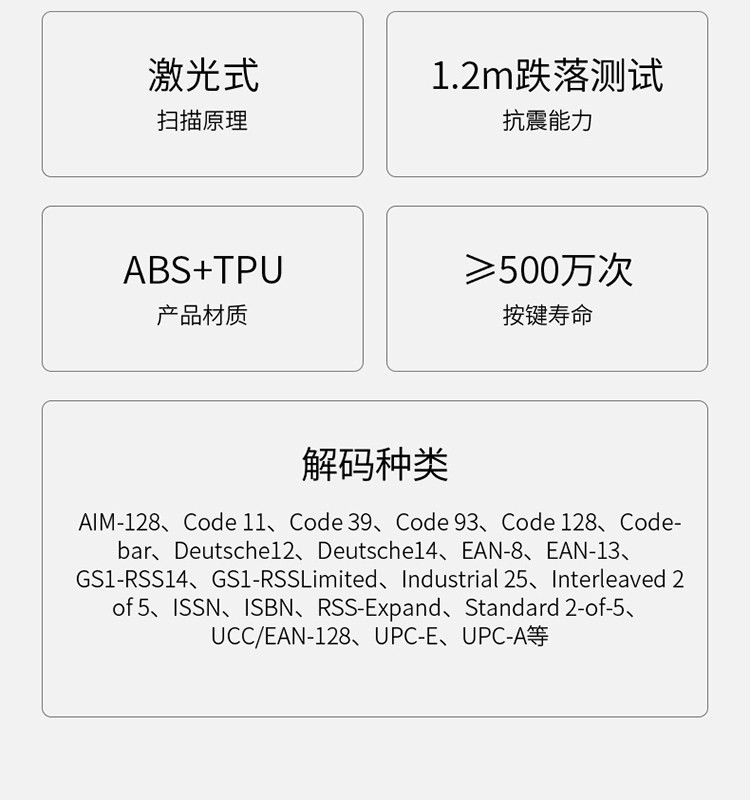 激光式
扫描原理

1.2m跌落测试
抗震能力

ABS+TPU
产品材质

≥500万次
按键寿命

解码种类

AIM-128、Code 11、Code 39、Code 93、Code 128、Codebar、Deutsche12、Deutsche14、EAN-8、EAN-13、GS1-RSS14、GS1-RSSLimited、Industrial 25、Interleaved 2 of 5、ISSN、ISBN、RSS-Expand、Standard 2-of-5、UCC/EAN-128、UPC-E、UPC-A等