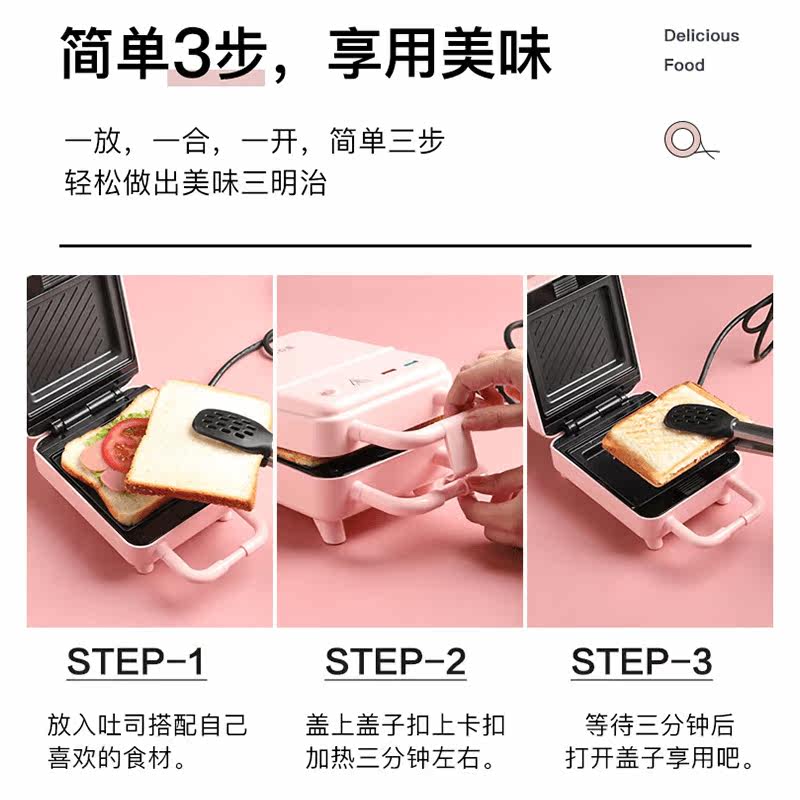 简单3步，享用美味

Delicious
Food

一放，一合，一开，简单三步
轻松做出美味三明治

STEP-1
放入吐司搭配自己喜欢的食材。

STEP-2
盖上盖子扣上卡扣加热三分钟左右。

STEP-3
等待三分钟后打开盖子享用吧。