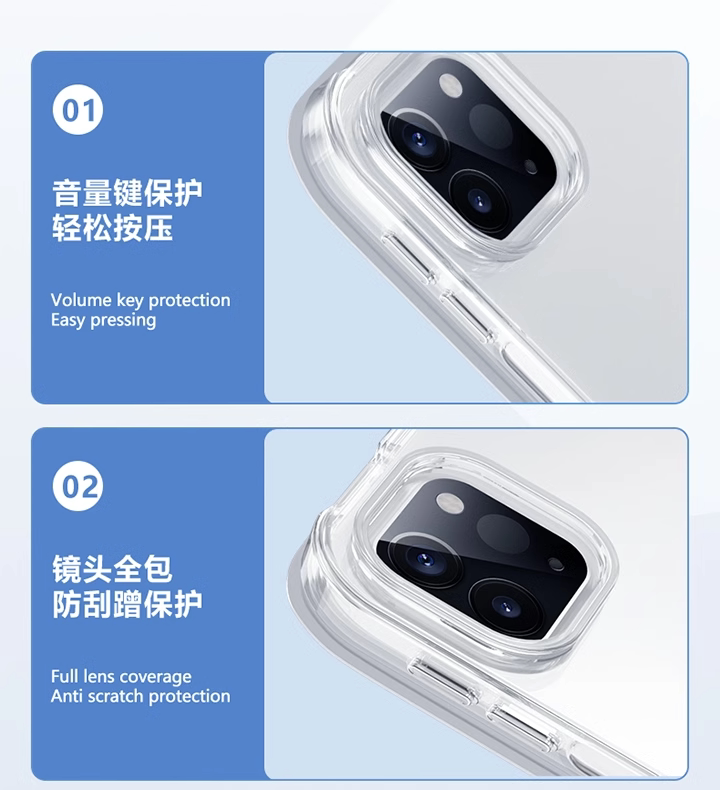 01

音量键保护
轻松按压

Volume key protection
Easy pressing

02

镜头全包
防刮蹭保护

Full lens coverage
Anti scratch protection