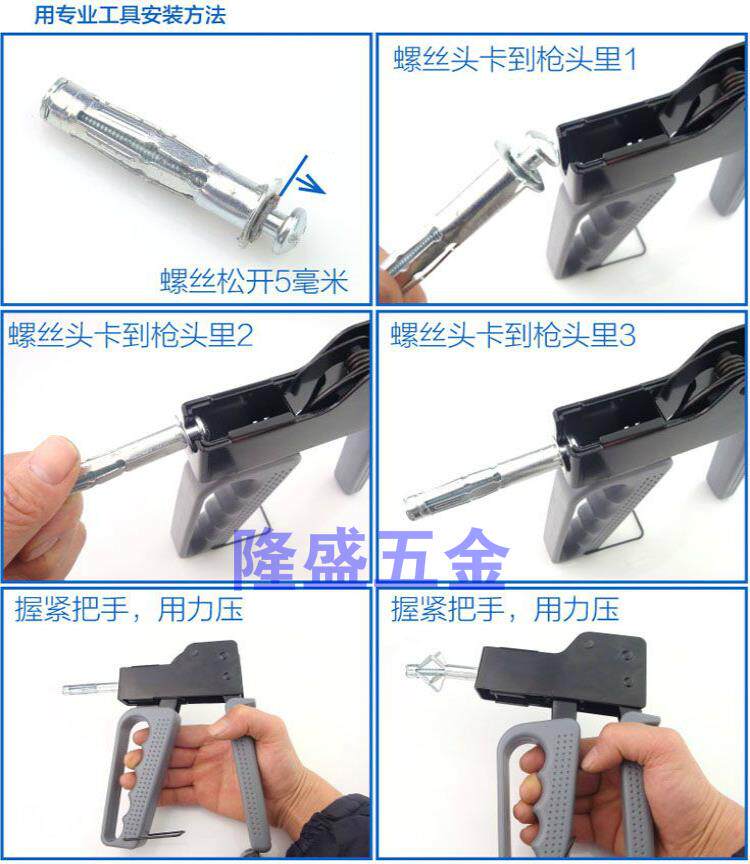 用专业工具安装方法

螺丝松开5毫米

螺丝头卡到枪头里1

螺丝头卡到枪头里2

螺丝头卡到枪头里3

隆盛五金

握紧把手，用力压

握紧把手，用力压