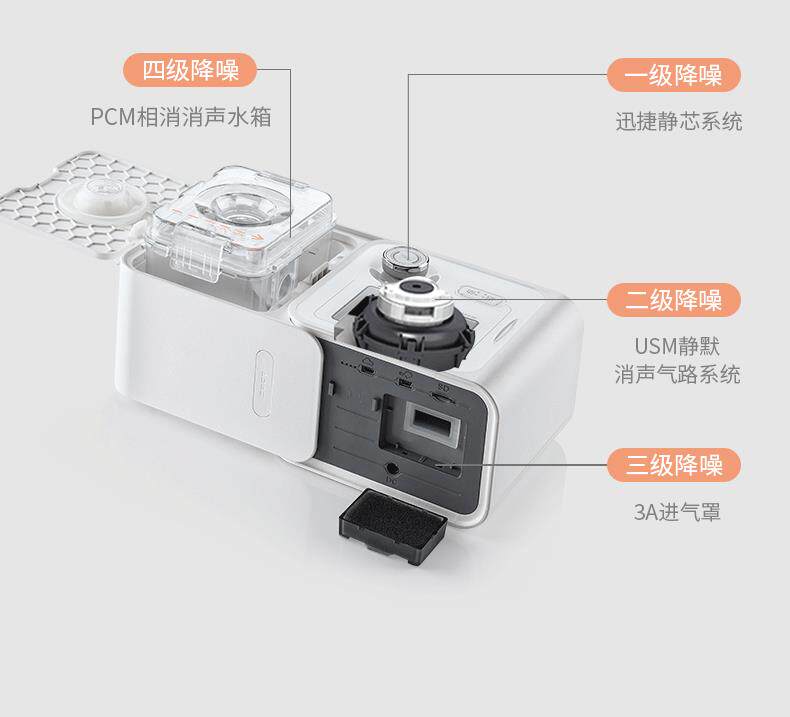 四级降噪
PCM相消消声水箱

一级降噪
迅捷静芯系统

二级降噪
USM静默
消声气路系统

三级降噪
3A进气罩

SD

DC