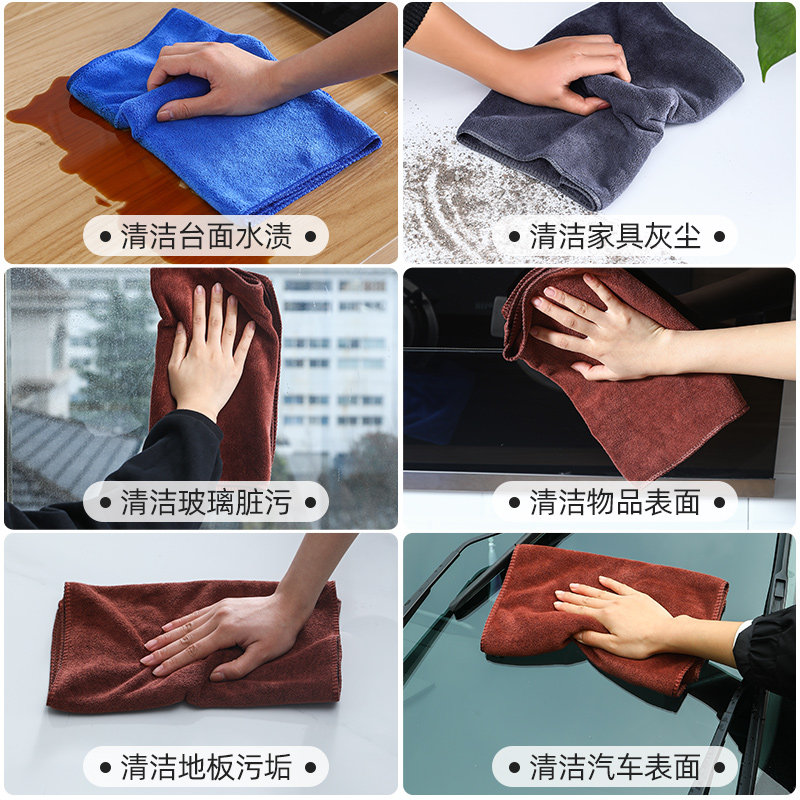 • 清洁台面水渍 •

• 清洁家具灰尘 •

• 清洁玻璃脏污 •

• 清洁物品表面 •

• 清洁地板污垢 •

• 清洁汽车表面 •