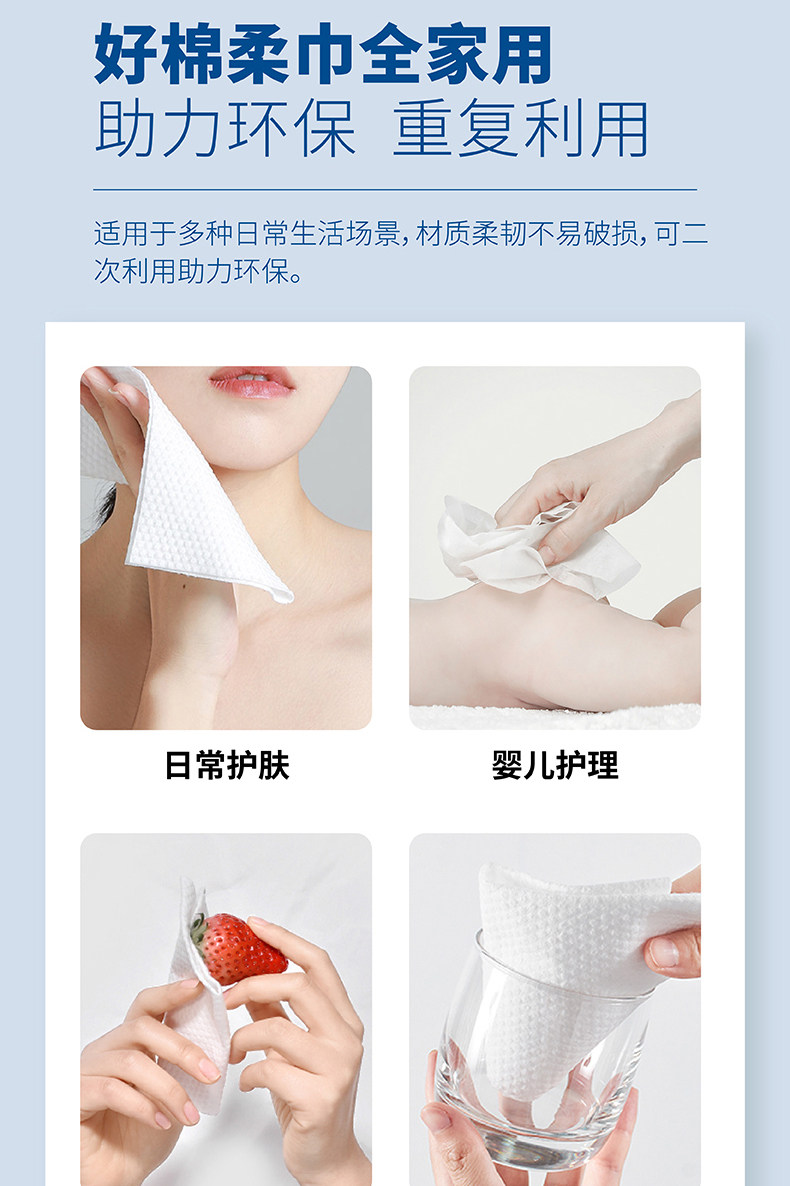 好棉柔巾全家用
助力环保 重复利用

适用于多种日常生活场景，材质柔韧不易破损，可二次利用助力环保。

日常护肤

婴儿护理