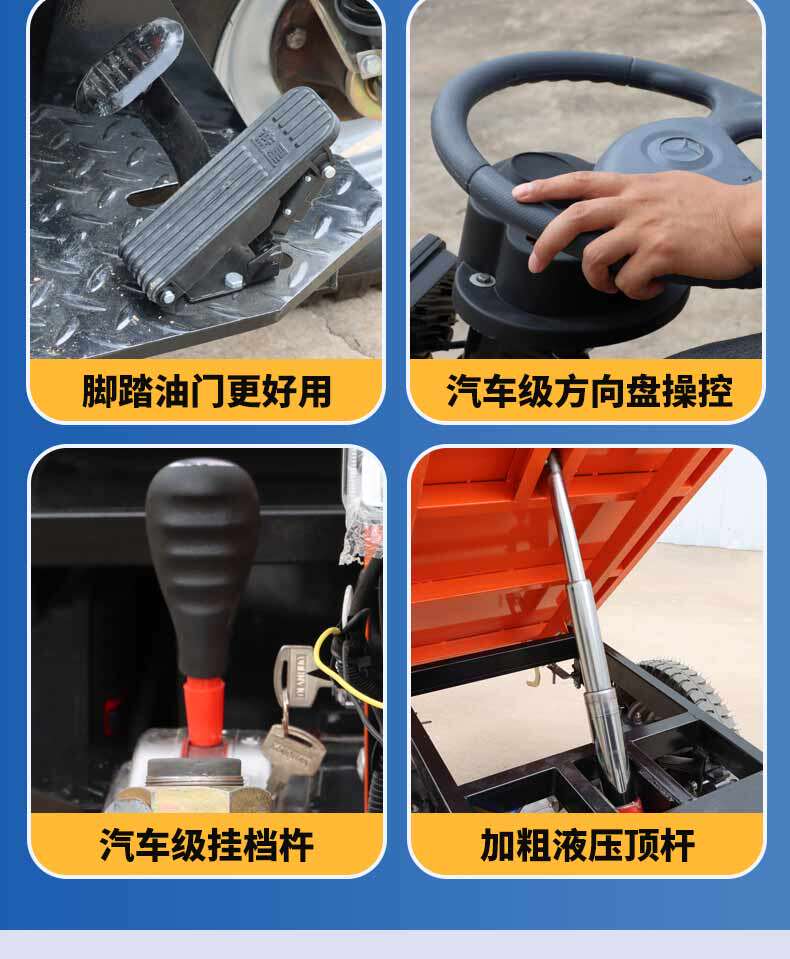 脚踏油门更好用

汽车级方向盘操控

汽车级挂档杆

加粗液压顶杆