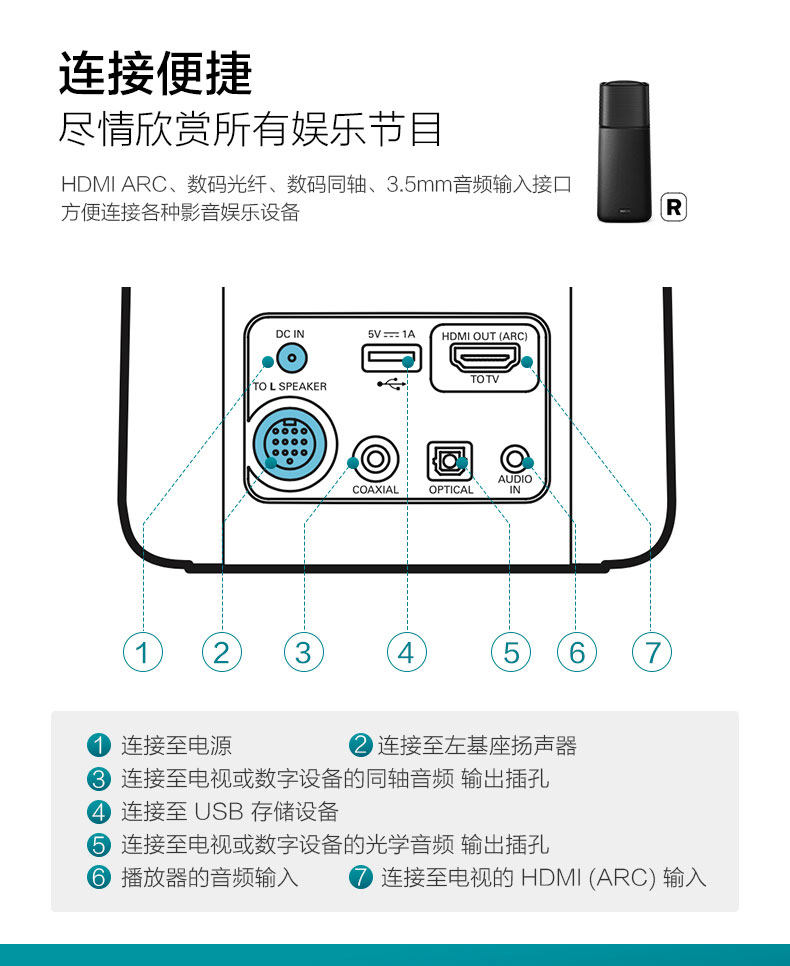 连接便捷
尽情欣赏所有娱乐节目

HDMI ARC、数码光纤、数码同轴、3.5mm音频输入接口
方便连接各种影音娱乐设备

R

DC IN
TO L SPEAKER
5V ⎓ 1A
HDMI OUT (ARC)
TO TV
COAXIAL
OPTICAL
AUDIO IN

1 2 3 4 5 6 7

1 连接至电源
2 连接至左基座扬声器
3 连接至电视或数字设备的同轴音频 输出插孔
4 连接至 USB 存储设备
5 连接至电视或数字设备的光学音频 输出插孔
6 播放器的音频输入
7 连接至电视的 HDMI (ARC) 输入