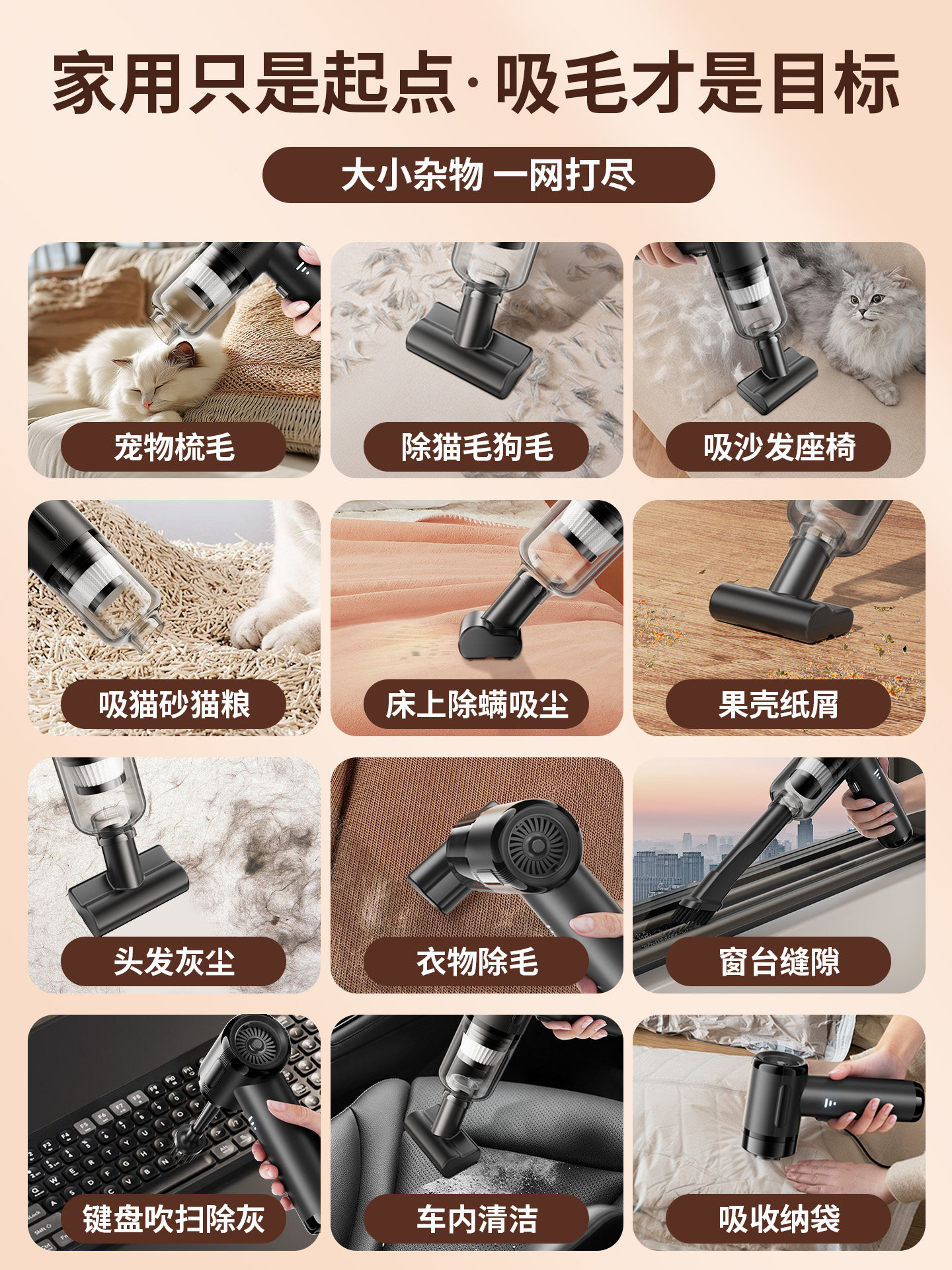 家用只是起点·吸毛才是目标

大小杂物 一网打尽

宠物梳毛

除猫毛狗毛

吸沙发座椅

吸猫砂猫粮

床上除螨吸尘

果壳纸屑

头发灰尘

衣物除毛

窗台缝隙

键盘吹扫除灰

车内清洁

吸收纳袋