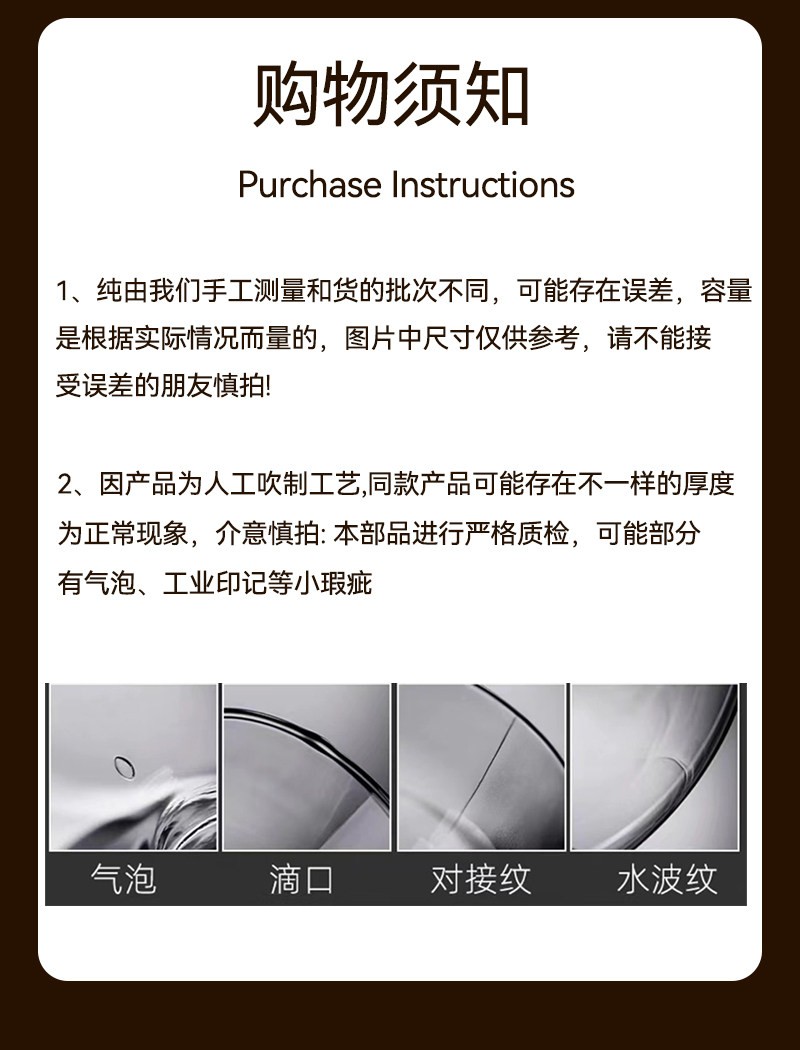 购物须知

Purchase Instructions

1、纯由我们手工测量和货的批次不同，可能存在误差，容量是根据实际情况而量的，图片中尺寸仅供参考，请不能接受误差的朋友慎拍!

2、因产品为人工吹制工艺,同款产品可能存在不一样的厚度为正常现象，介意慎拍: 本部品进行严格质检，可能部分有气泡、工业印记等小瑕疵

气泡 滴口 对接纹 水波纹