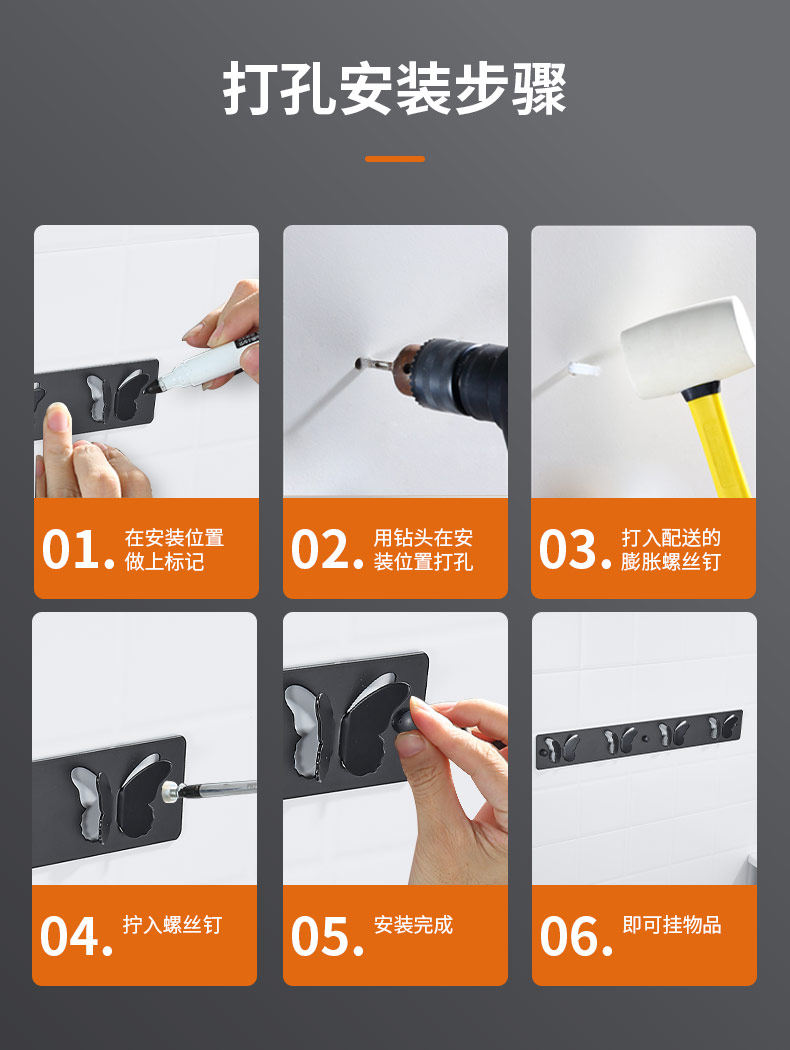 打孔安装步骤

01. 在安装位置做上标记

02. 用钻头在安装位置打孔

03. 打入配送的膨胀螺丝钉

04. 拧入螺丝钉

05. 安装完成

06. 即可挂物品