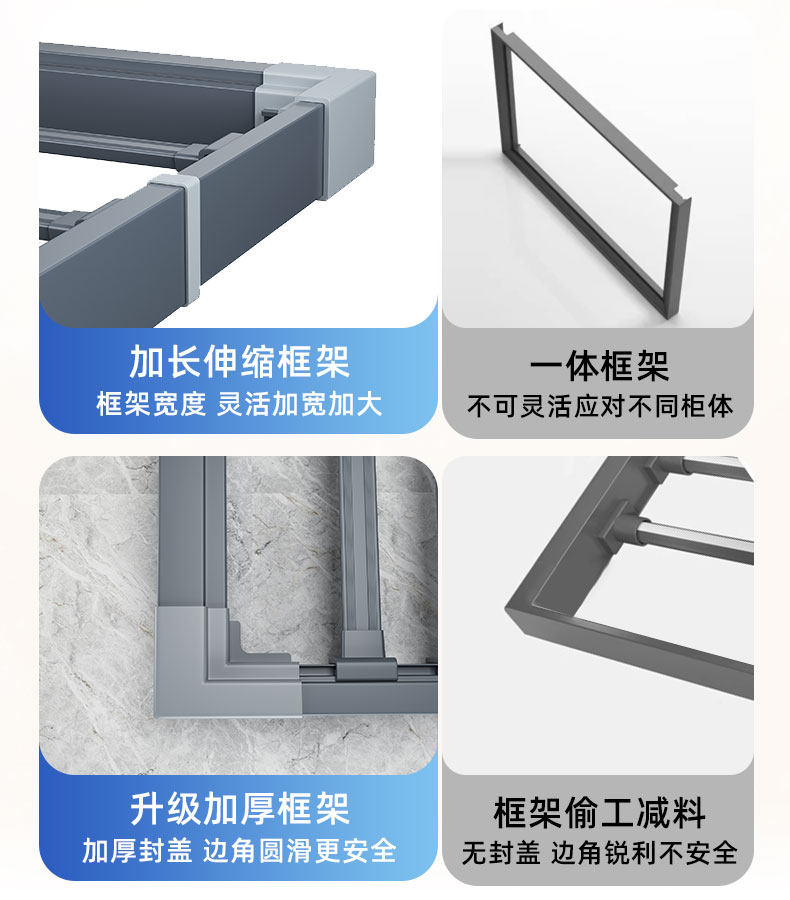 加长伸缩框架
框架宽度 灵活加宽加大

一体框架
不可灵活应对不同柜体

升级加厚框架
加厚封盖 边角圆滑更安全

框架偷工减料
无封盖 边角锐利不安全