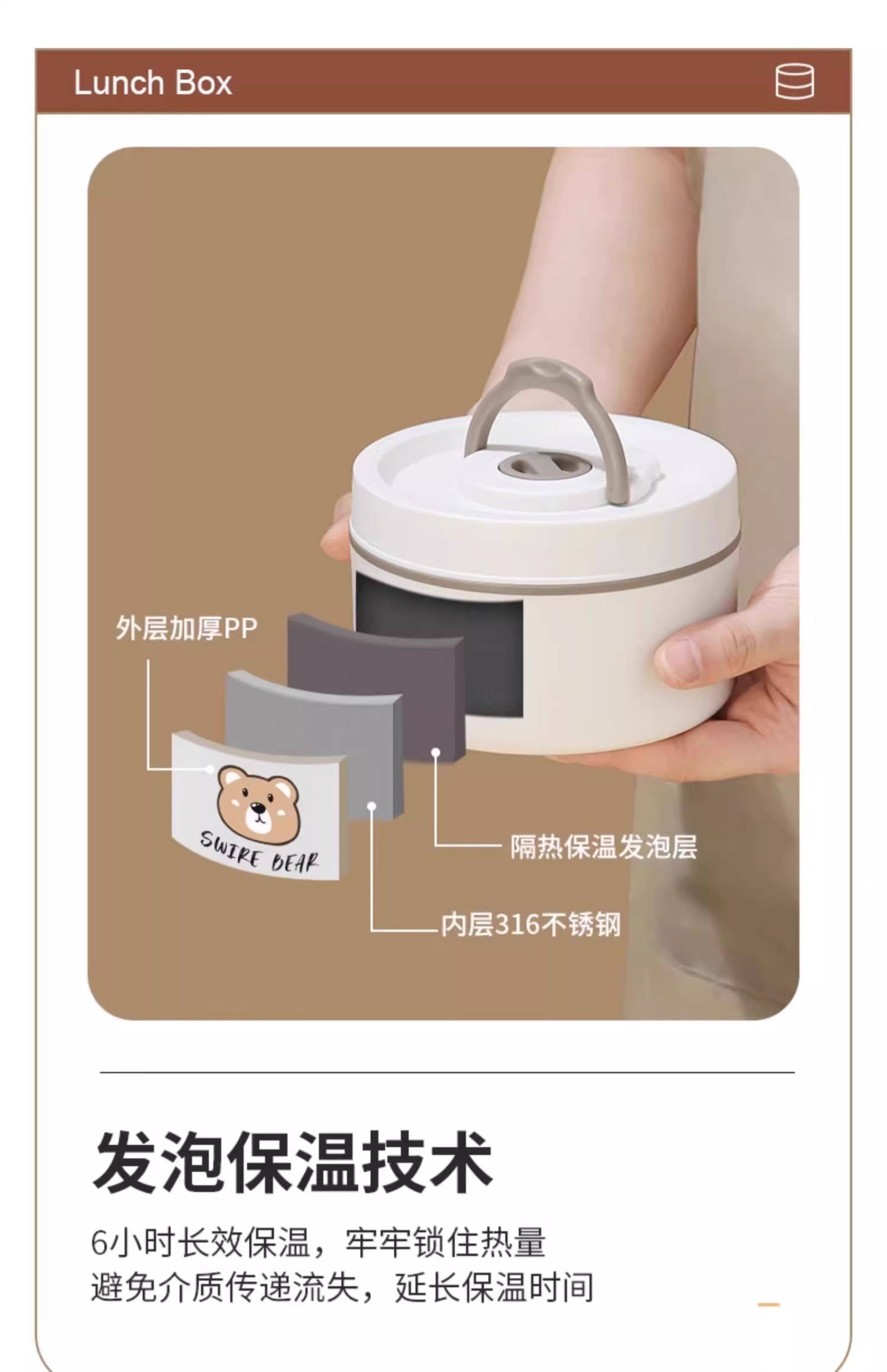 Lunch Box

外层加厚PP

SWIRE BEAR

隔热保温发泡层

内层316不锈钢

发泡保温技术

6小时长效保温，牢牢锁住热量
避免介质传递流失，延长保温时间