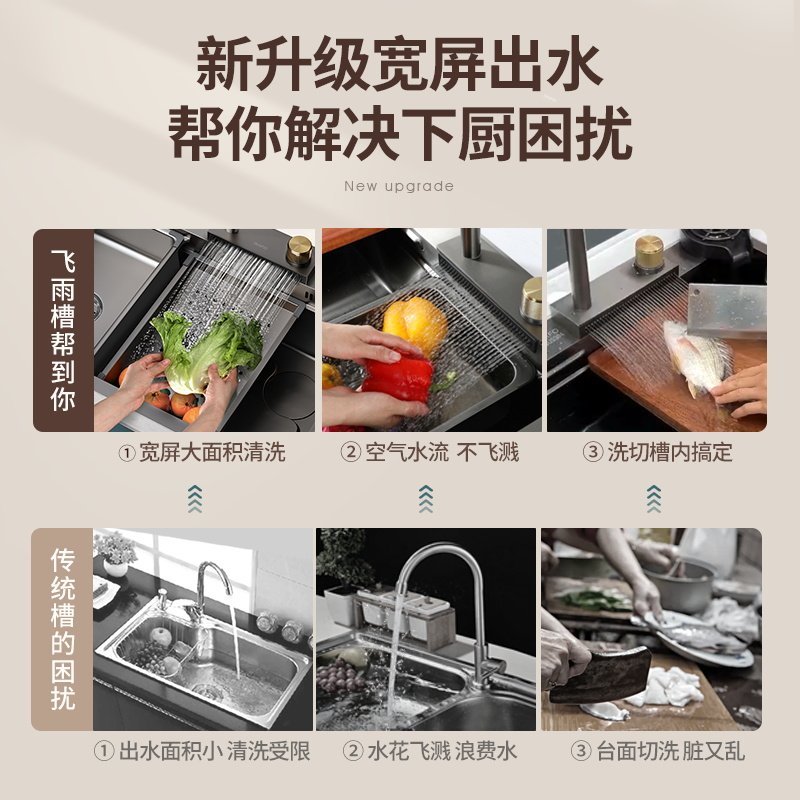 新升级宽屏出水
帮你解决下厨困扰

New upgrade

飞雨槽帮到你

① 宽屏大面积清洗

② 空气水流 不飞溅

③ 洗切槽内搞定

传统槽的困扰

① 出水面积小 清洗受限

② 水花飞溅 浪费水

③ 台面切洗 脏又乱