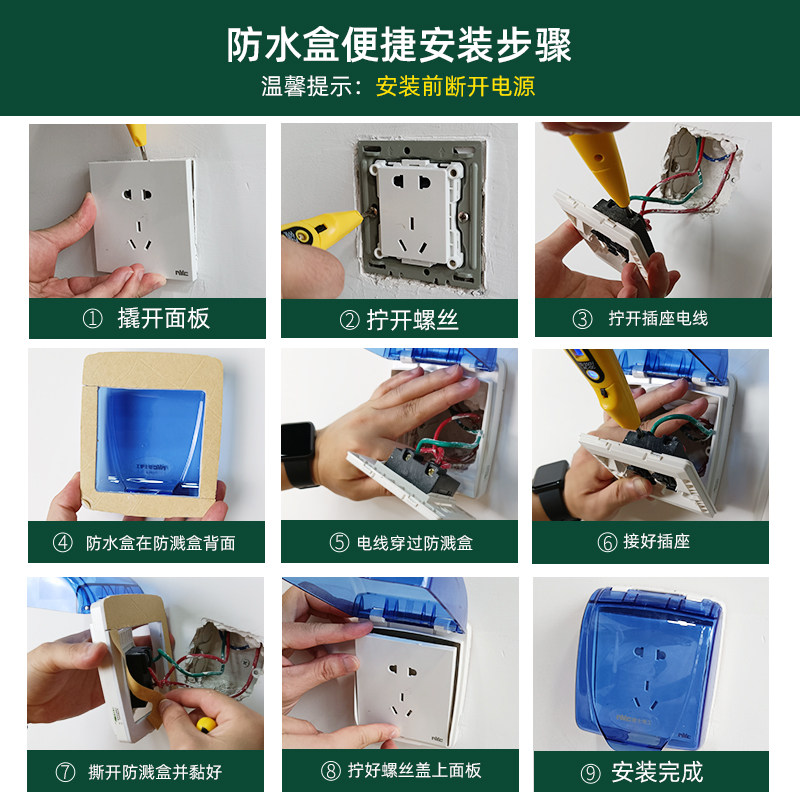 防水盒便捷安装步骤

温馨提示：安装前断开电源

① 撬开面板

② 拧开螺丝

③ 拧开插座电线

④ 防水盒在防溅盒背面

⑤ 电线穿过防溅盒

⑥ 接好插座

⑦ 撕开防溅盒并黏好

⑧ 拧好螺丝盖上面板

⑨ 安装完成