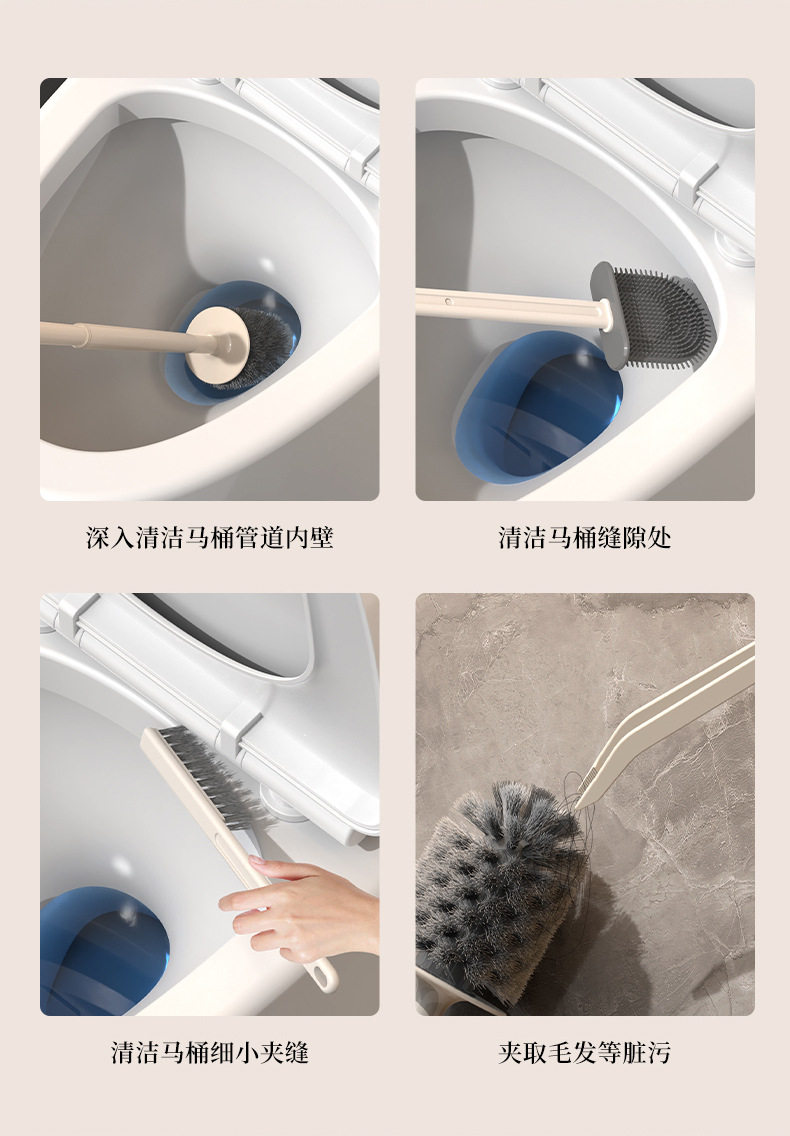 深入清洁马桶管道内壁

清洁马桶缝隙处

清洁马桶细小夹缝

夹取毛发等脏污