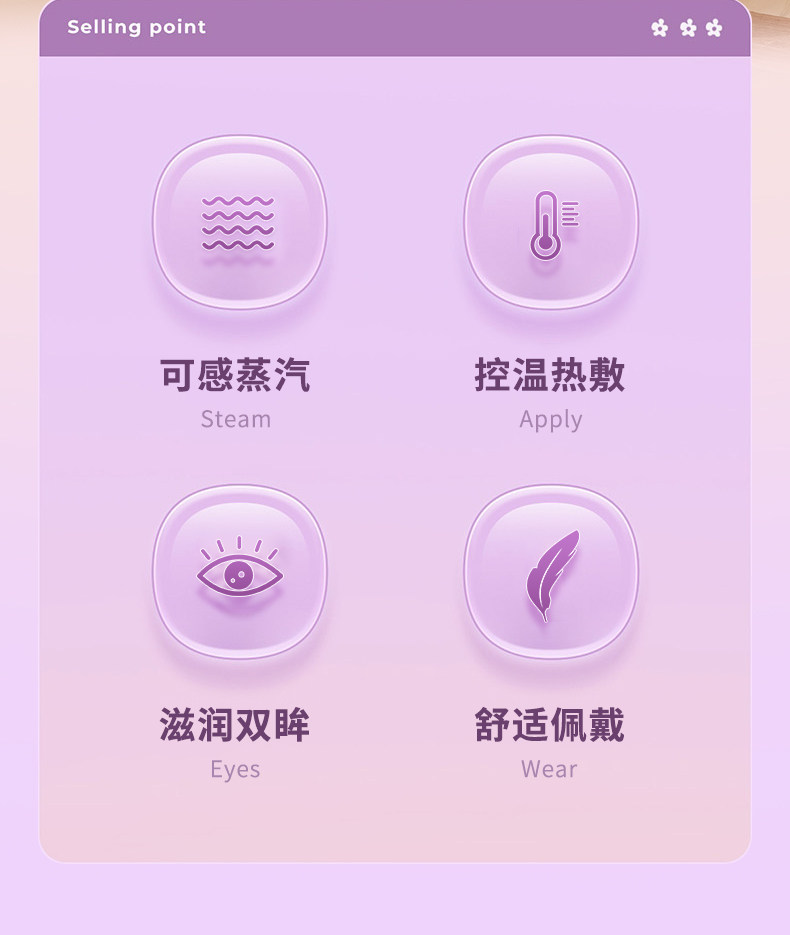 Selling point

可感蒸汽
Steam

控温热敷
Apply

滋润双眸
Eyes

舒适佩戴
Wear