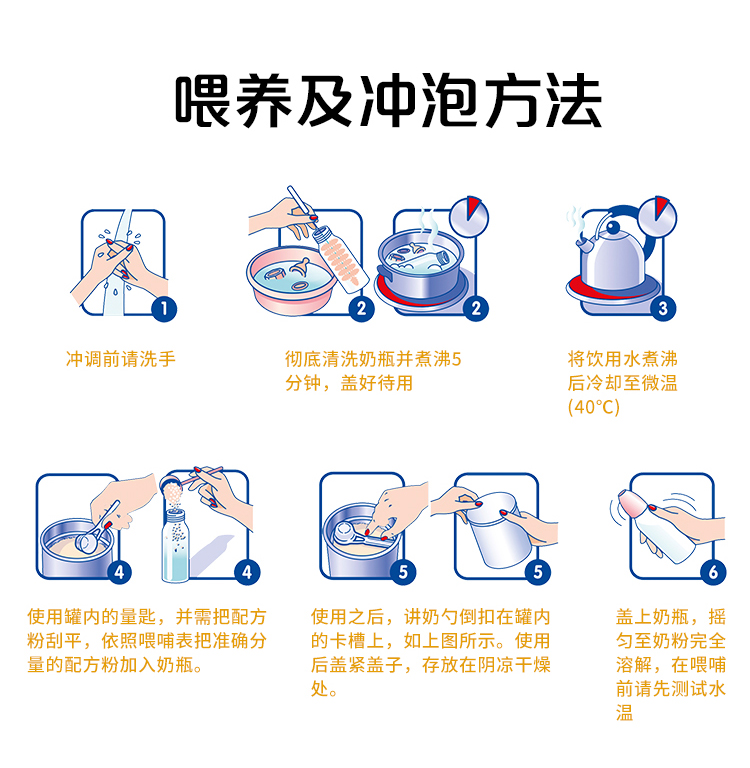 喂养及冲泡方法

1

冲调前请洗手

2

2

彻底清洗奶瓶并煮沸5分钟，盖好待用

3

将饮用水煮沸后冷却至微温(40°C)

4

4

使用罐内的量匙，并需把配方粉刮平，依照喂哺表把准确分量的配方粉加入奶瓶。

5

5

使用之后，讲奶勺倒扣在罐内的卡槽上，如上图所示。使用后盖紧盖子，存放在阴凉干燥处。

6

盖上奶瓶，摇匀至奶粉完全溶解，在喂哺前请先测试水温