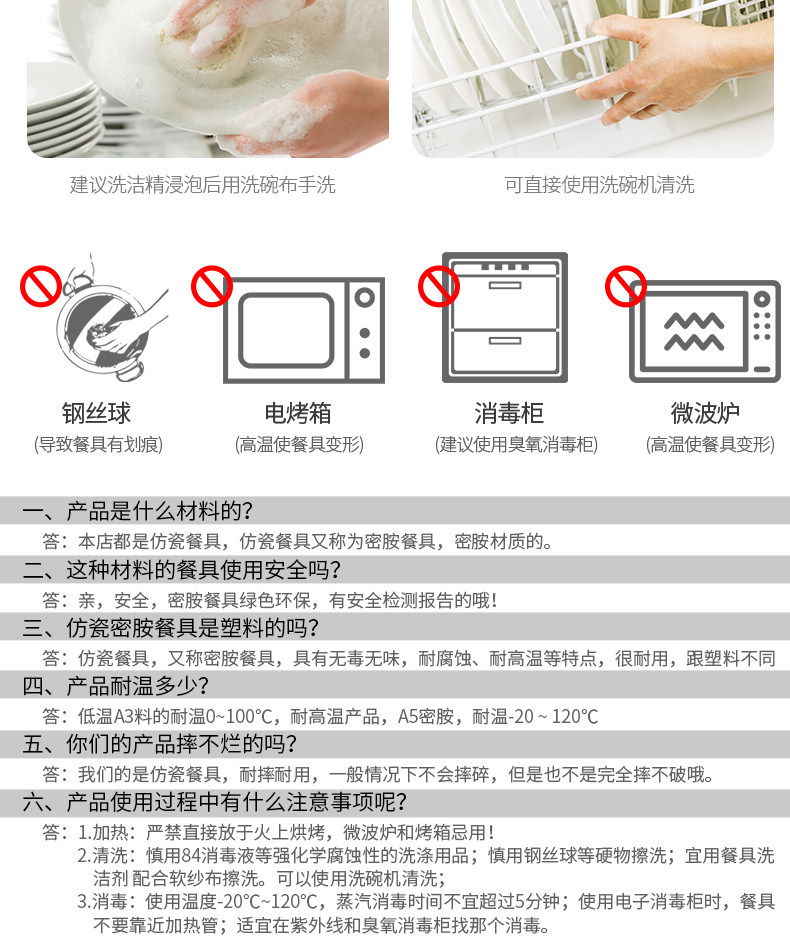 建议洗洁精浸泡后用洗碗布手洗

可直接使用洗碗机清洗

钢丝球
(导致餐具有划痕)

电烤箱
(高温使餐具变形)

消毒柜
(建议使用臭氧消毒柜)

微波炉
(高温使餐具变形)

一、产品是什么材料的？
答：本店都是仿瓷餐具，仿瓷餐具又称为密胺餐具，密胺材质的。

二、这种材料的餐具使用安全吗？
答：亲，安全，密胺餐具绿色环保，有安全检测报告的哦！

三、仿瓷密胺餐具是塑料的吗？
答：仿瓷餐具，又称密胺餐具，具有无毒无味，耐腐蚀、耐高温等特点，很耐用，跟塑料不同

四、产品耐温多少？
答：低温A3料的耐温0~100℃，耐高温产品，A5密胺，耐温-20 ~ 120℃

五、你们的产品摔不烂的吗？
答：我们的是仿瓷餐具，耐摔耐用，一般情况下不会摔碎，但是也不是完全摔不破哦。

六、产品使用过程中有什么注意事项呢？
答：1.加热：严禁直接放于火上烘烤，微波炉和烤箱忌用！
2.清洗：慎用84消毒液等强化学腐蚀性的洗涤用品；慎用钢丝球等硬物擦洗；宜用餐具洗洁剂 配合软纱布擦洗。可以使用洗碗机清洗；
3.消毒：使用温度-20℃~120℃，蒸汽消毒时间不宜超过5分钟；使用电子消毒柜时，餐具不要靠近加热管；适宜在紫外线和臭氧消毒柜找那个消毒。