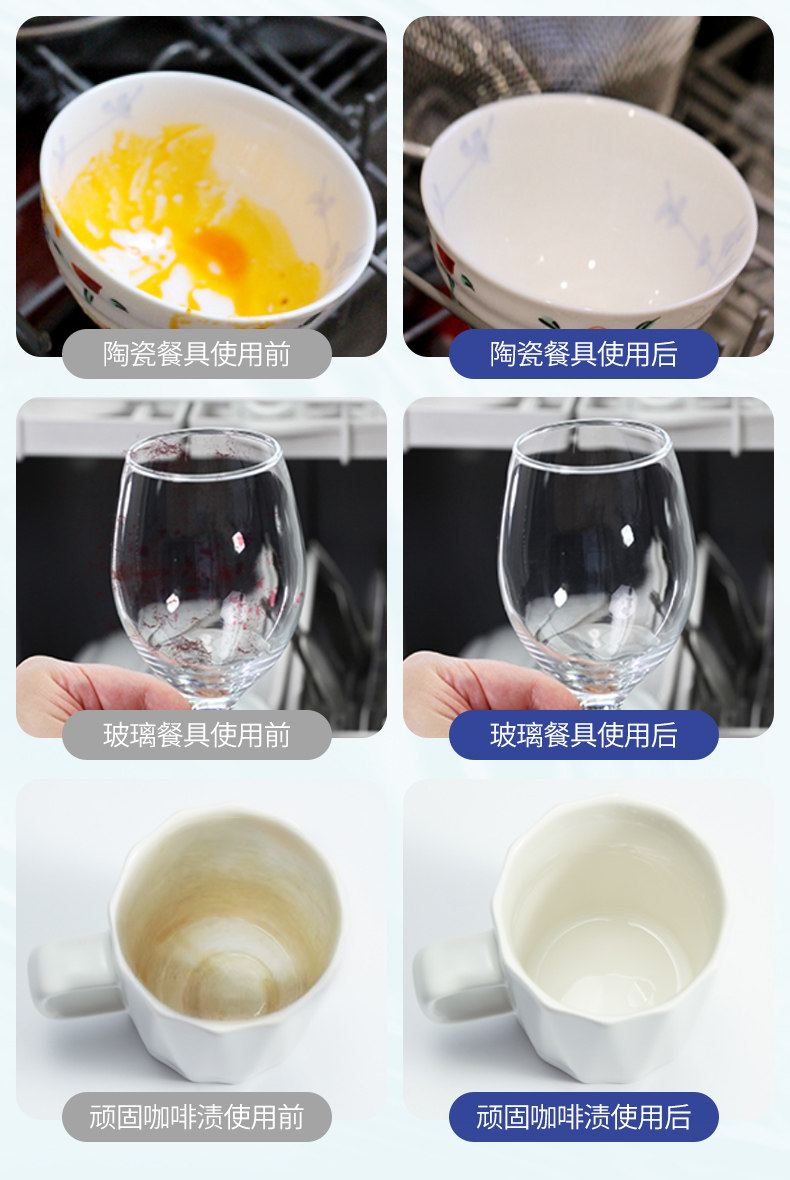 陶瓷餐具使用前

陶瓷餐具使用后

玻璃餐具使用前

玻璃餐具使用后

顽固咖啡渍使用前

顽固咖啡渍使用后