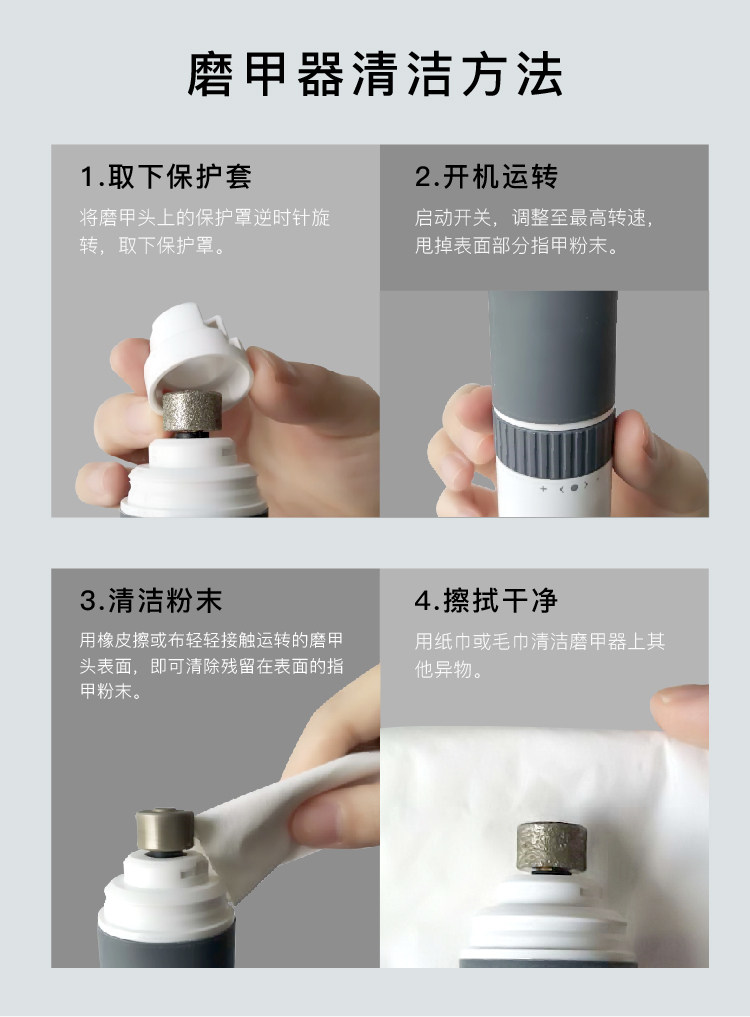 磨甲器清洁方法

1.取下保护套

将磨甲头上的保护罩逆时针旋转，取下保护罩。

2.开机运转

启动开关，调整至最高转速，甩掉表面部分指甲粉末。

3.清洁粉末

用橡皮擦或布轻轻接触运转的磨甲头表面，即可清除残留在表面的指甲粉末。

4.擦拭干净

用纸巾或毛巾清洁磨甲器上其他异物。