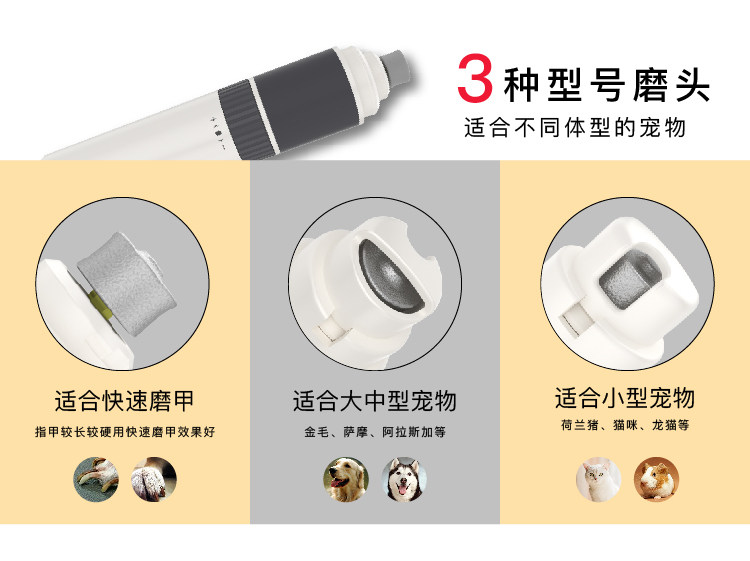 3种型号磨头
适合不同体型的宠物

适合快速磨甲
指甲较长较硬用快速磨甲效果好

适合大中型宠物
金毛、萨摩、阿拉斯加等

适合小型宠物
荷兰猪、猫咪、龙猫等