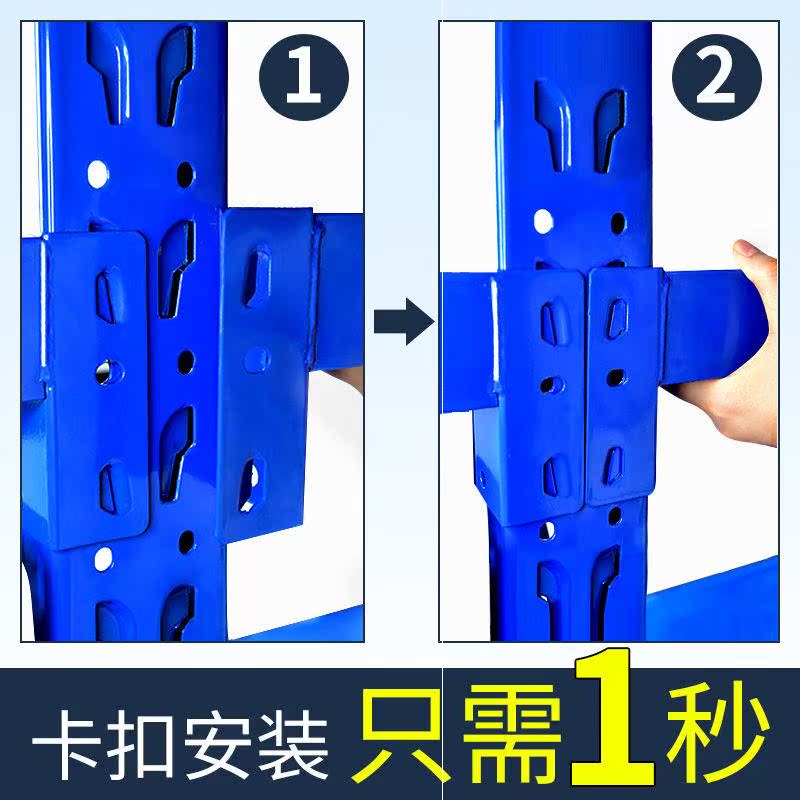 1

2

卡扣安装 只需1秒