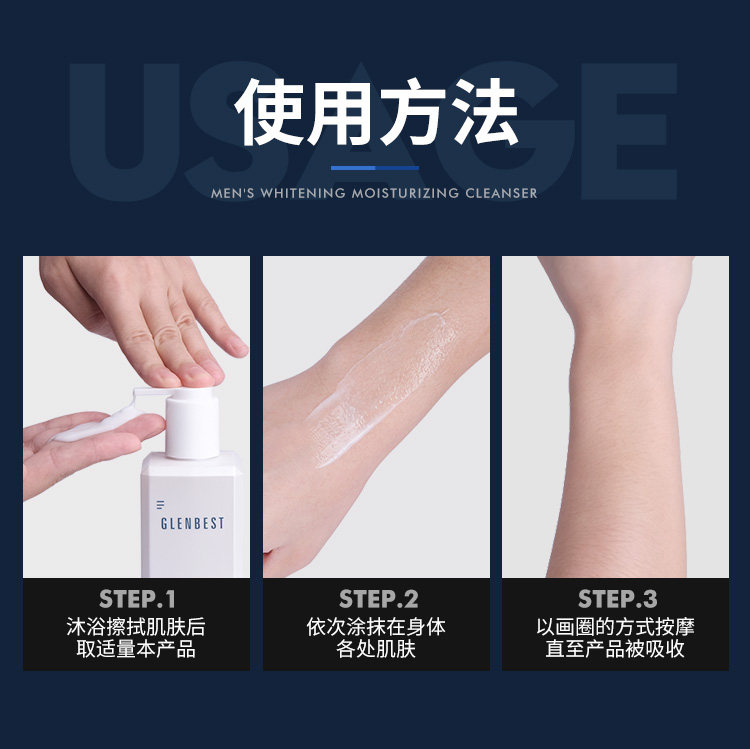 USAGE

使用方法

MEN'S WHITENING MOISTURIZING CLEANSER

GLENBEST

STEP.1
沐浴擦拭肌肤后
取适量本产品

STEP.2
依次涂抹在身体
各处肌肤

STEP.3
以画圈的方式按摩
直至产品被吸收