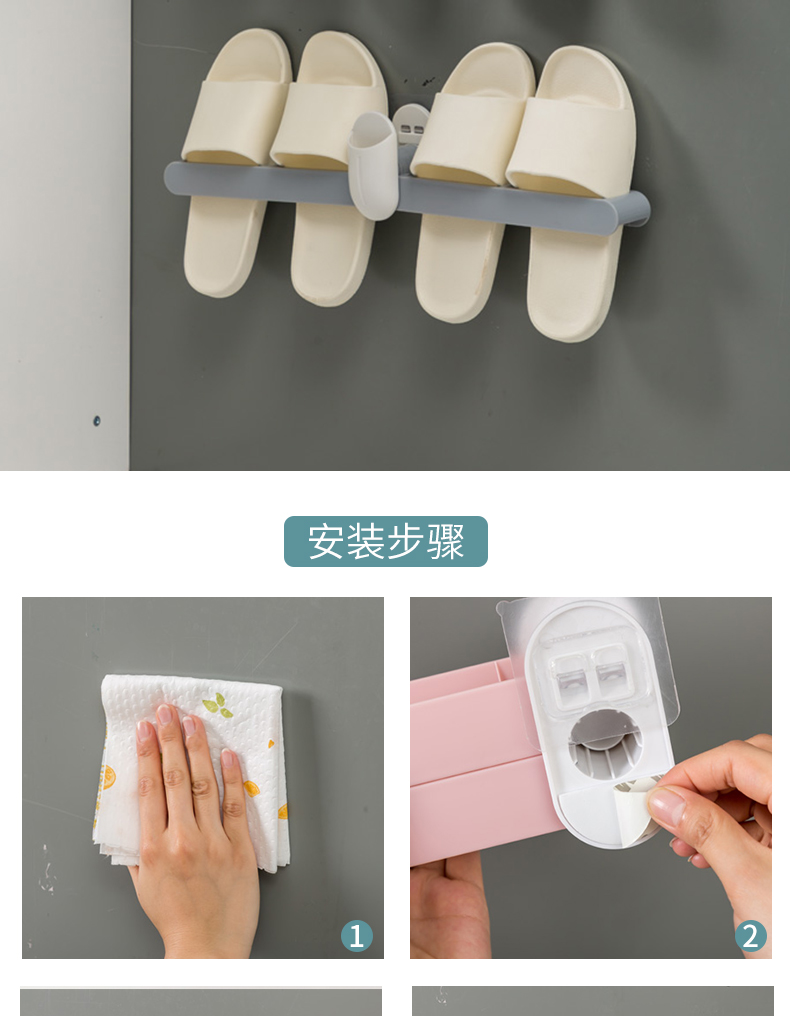 安装步骤

1

2